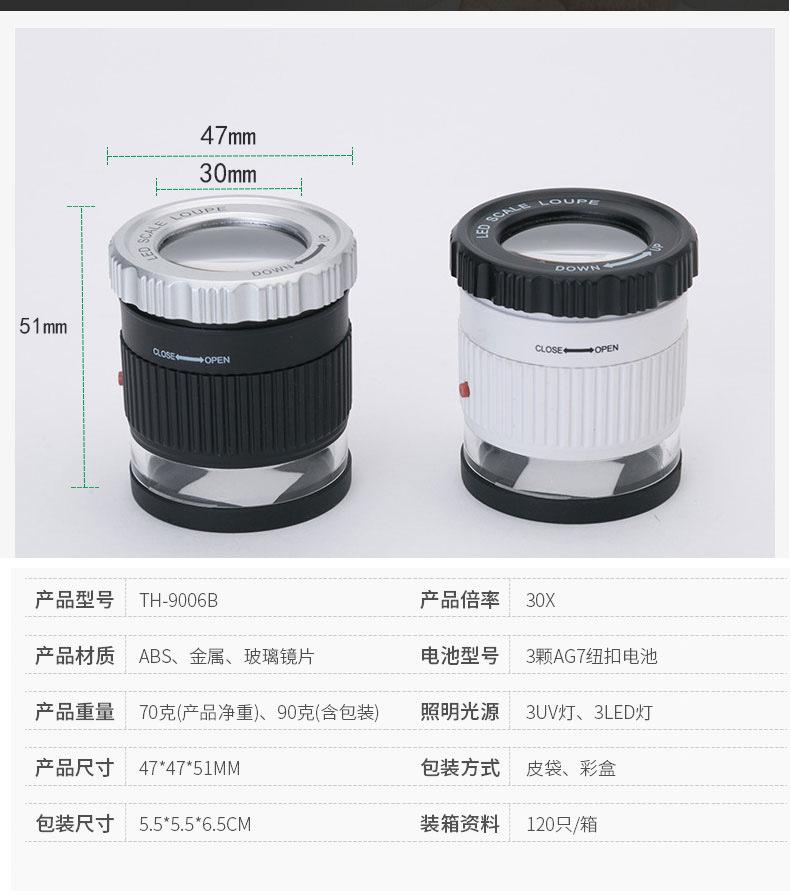 47mm

30mm

51mm

LED SCALE LOUPE

DOWN UP

CLOSE OPEN

LED SCALE LOUPE

DOWN UP

CLOSE OPEN

| 产品型号 | TH-9006B | 产品倍率 | 30X |
|---|---|---|---|
| 产品材质 | ABS、金属、玻璃镜片 | 电池型号 | 3颗AG7纽扣电池 |
| 产品重量 | 70克(产品净重)、90克(含包装) | 照明光源 | 3UV灯、3LED灯 |
| 产品尺寸 | 47*47*51MM | 包装方式 | 皮袋、彩盒 |
| 包装尺寸 | 5.5*5.5*6.5CM | 装箱资料 | 120只/箱 |