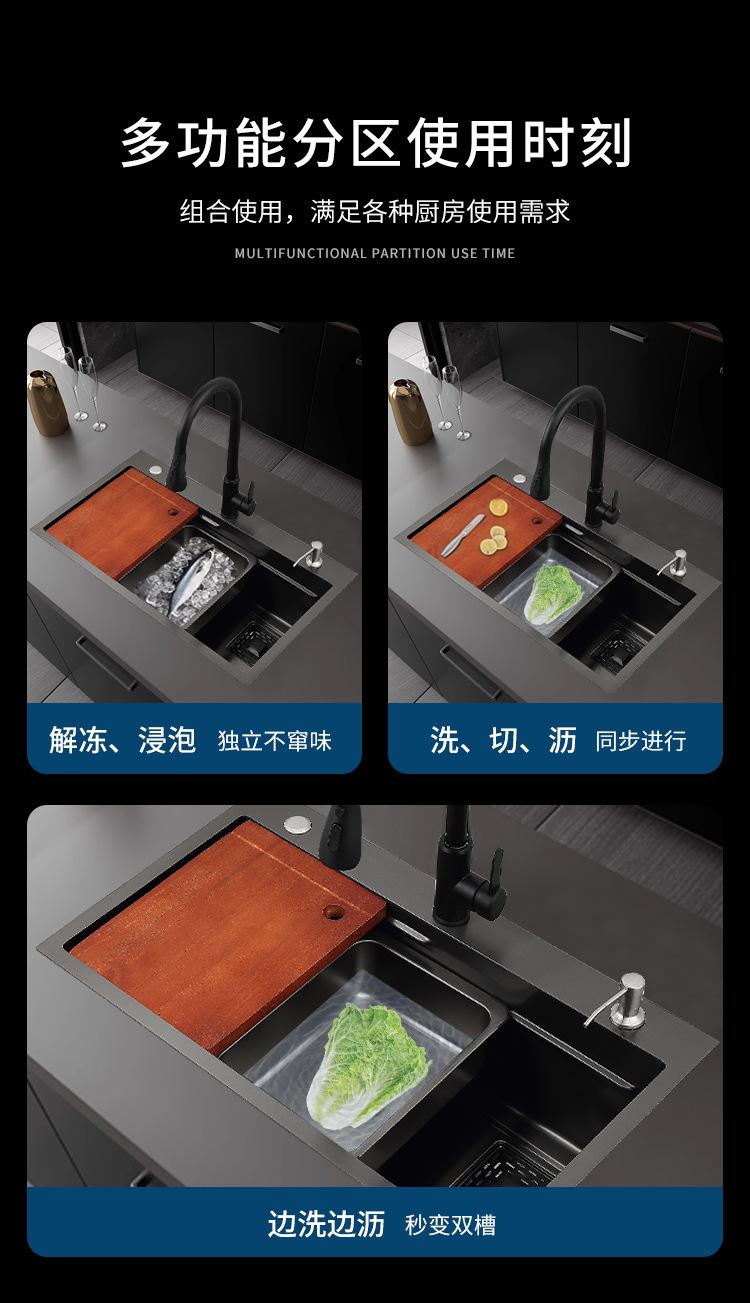 多功能分区使用时刻

组合使用，满足各种厨房使用需求

MULTIFUNCTIONAL PARTITION USE TIME

解冻、浸泡 独立不窜味

洗、切、沥 同步进行

边洗边沥 秒变双槽