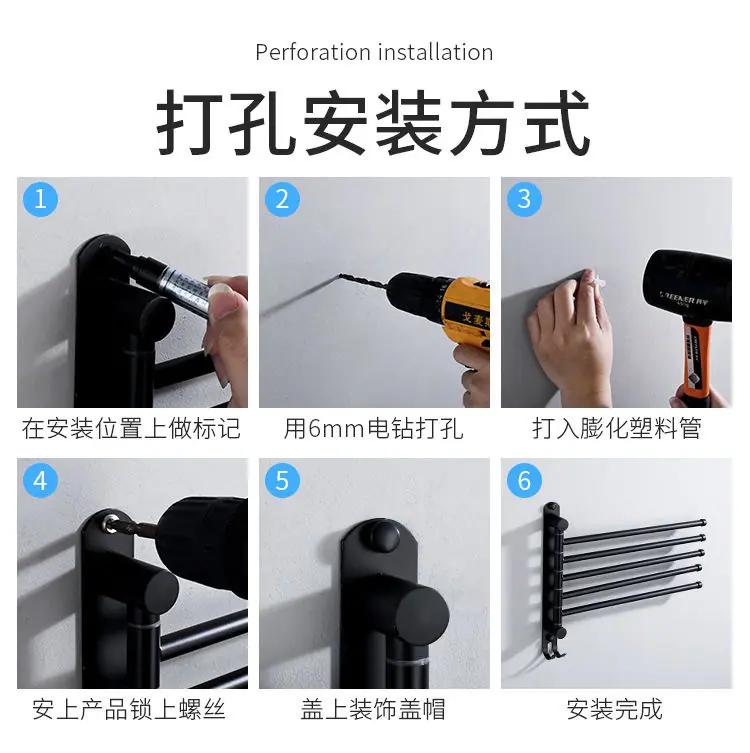 Perforation installation

打孔安装方式

1

在安装位置上做标记

2

用6mm电钻打孔

3

打入膨化塑料管

4

安上产品锁上螺丝

5

盖上装饰盖帽

6

安装完成