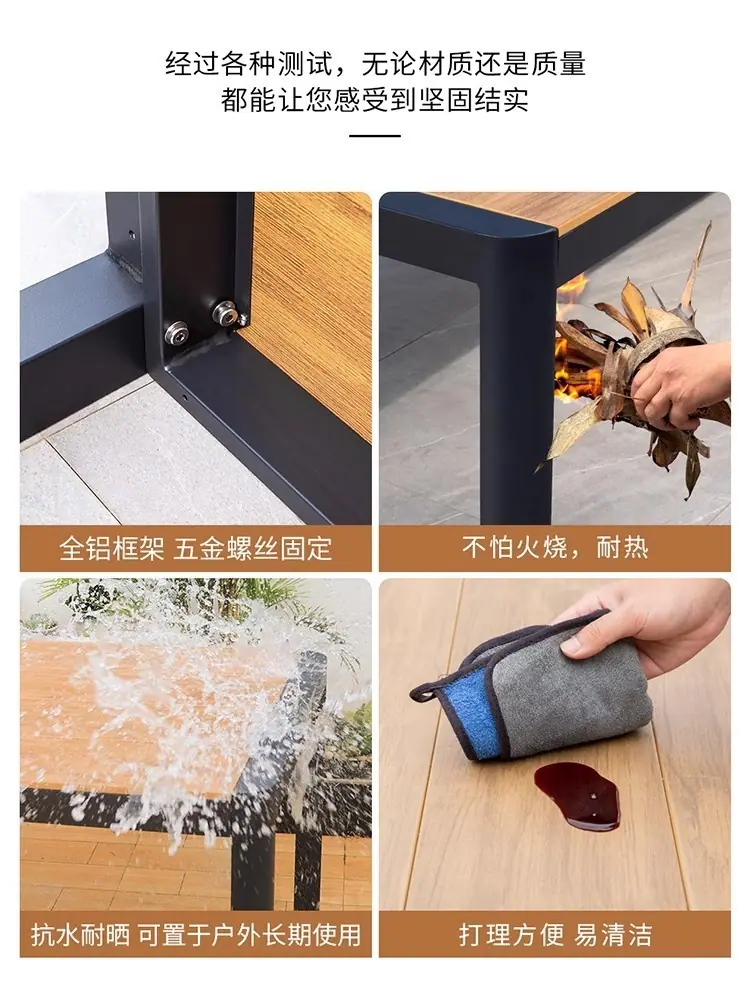 经过各种测试，无论材质还是质量
都能让您感受到坚固结实

全铝框架 五金螺丝固定

不怕火烧，耐热

抗水耐晒 可置于户外长期使用

打理方便 易清洁