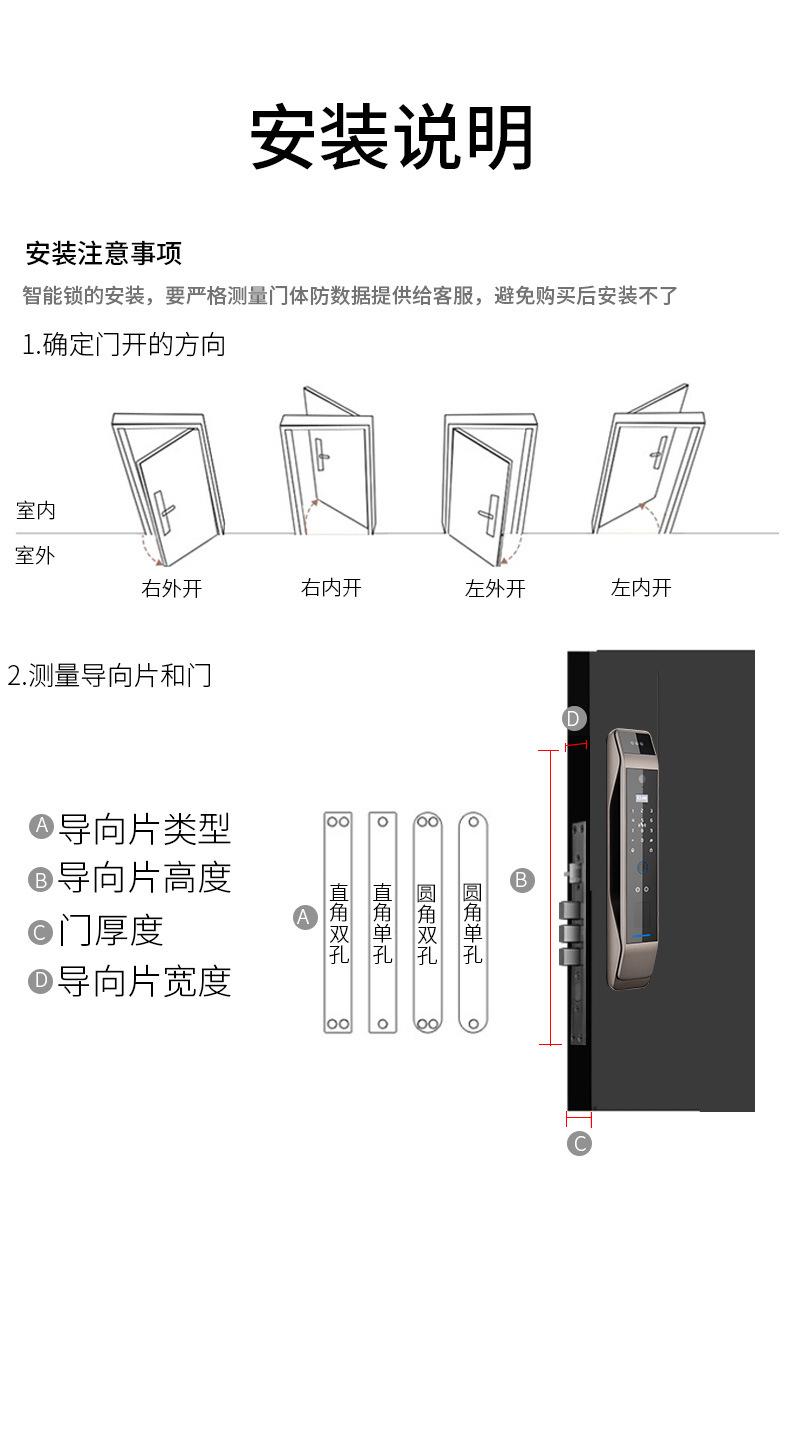 安装说明

安装注意事项

智能锁的安装，要严格测量门体防数据提供给客服，避免购买后安装不了

1.确定门开的方向

室内

室外

右外开　右内开　左外开　左内开

2.测量导向片和门

A 导向片类型
B 导向片高度
C 门厚度
D 导向片宽度

A

直角双孔　直角单孔　圆角双孔　圆角单孔

B

D

C