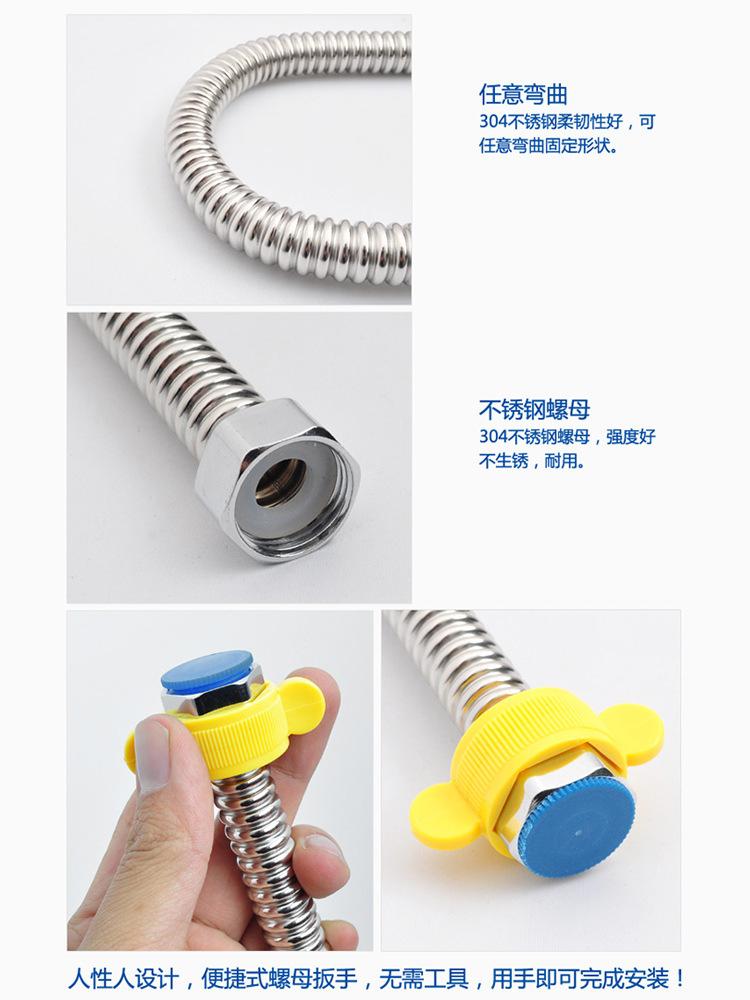 任意弯曲
304不锈钢柔韧性好，可任意弯曲固定形状。

不锈钢螺母
304不锈钢螺母，强度好不生锈，耐用。

人性人设计，便捷式螺母扳手，无需工具，用手即可完成安装！