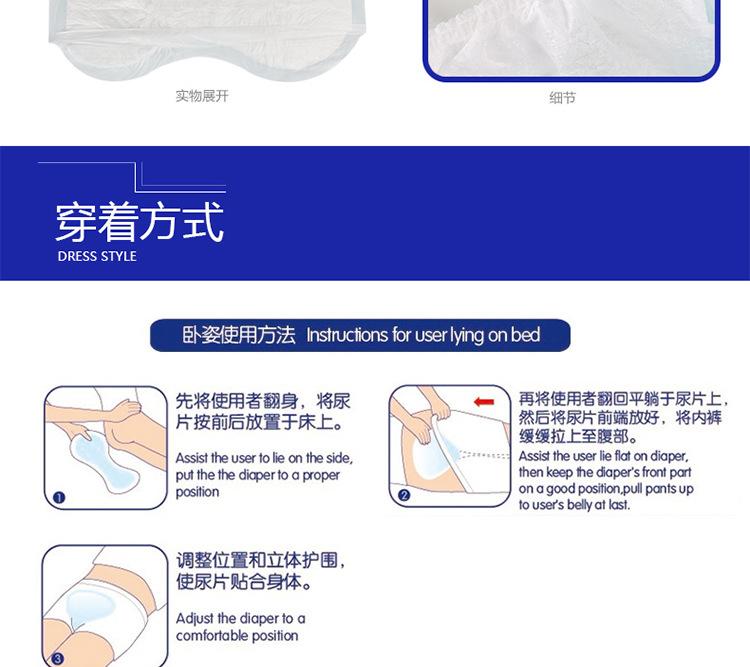 实物展开

细节

穿着方式
DRESS STYLE

卧姿使用方法 Instructions for user lying on bed

1

先将使用者翻身，将尿片按前后放置于床上。

Assist the user to lie on the side, put the the diaper to a proper position

2

再将使用者翻回平躺于尿片上，然后将尿片前端放好，将内裤缓缓拉上至腹部。

Assist the user lie flat on diaper, then keep the diaper's front part on a good position,pull pants up to user's belly at last.

3

调整位置和立体护围，使尿片贴合身体。

Adjust the diaper to a comfortable position