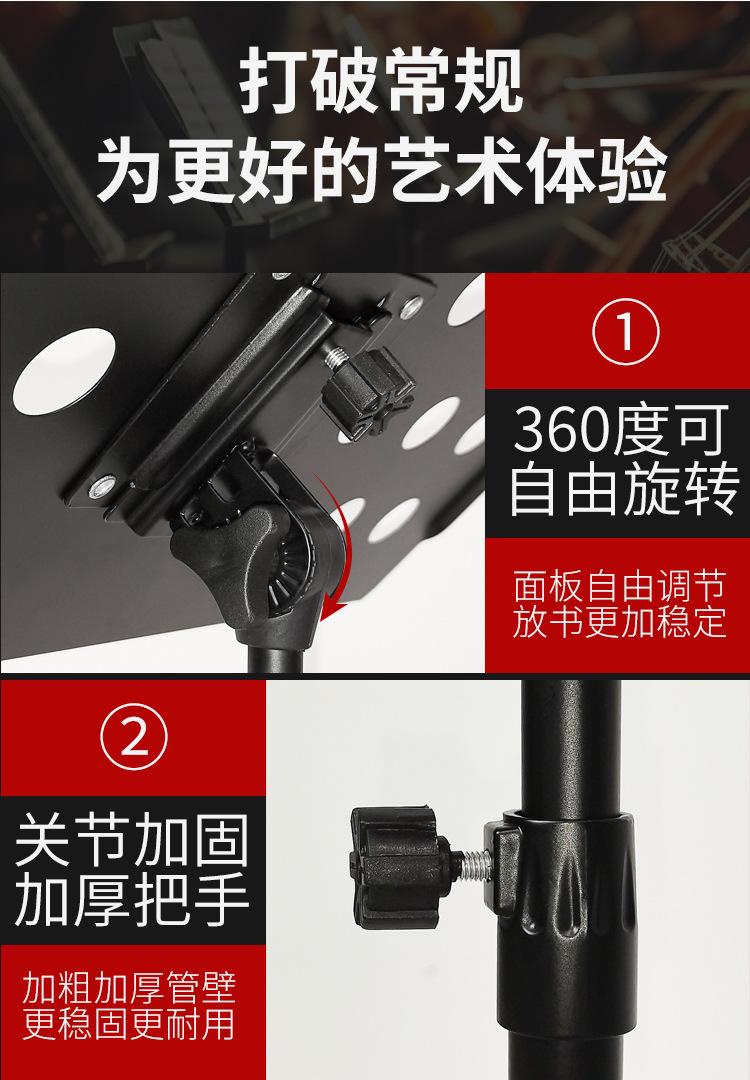 打破常规
为更好的艺术体验

①

360度可
自由旋转

面板自由调节
放书更加稳定

②

关节加固
加厚把手

加粗加厚管壁
更稳固更耐用