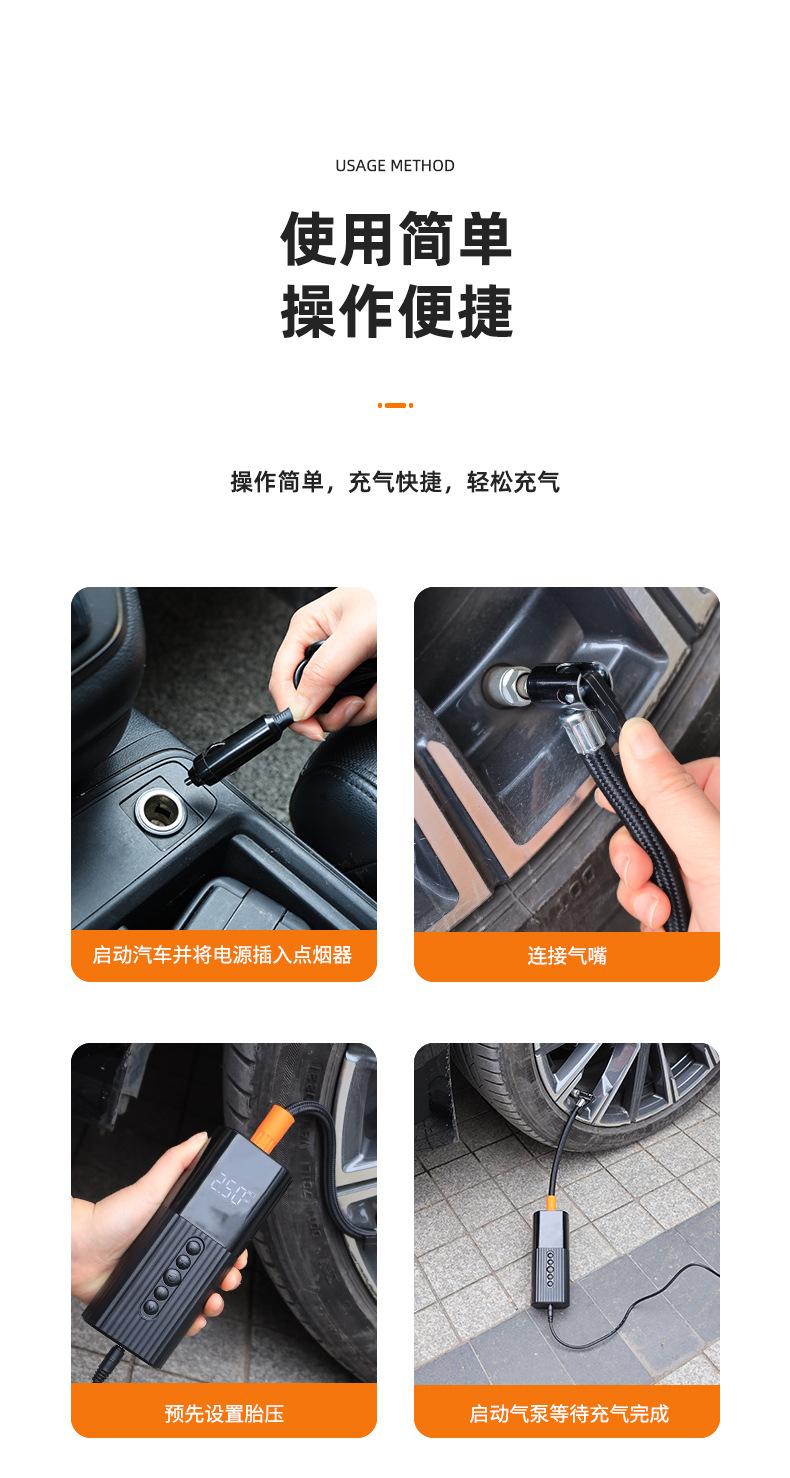 USAGE METHOD

使用简单
操作便捷

操作简单，充气快捷，轻松充气

启动汽车并将电源插入点烟器

连接气嘴

250

预先设置胎压

启动气泵等待充气完成