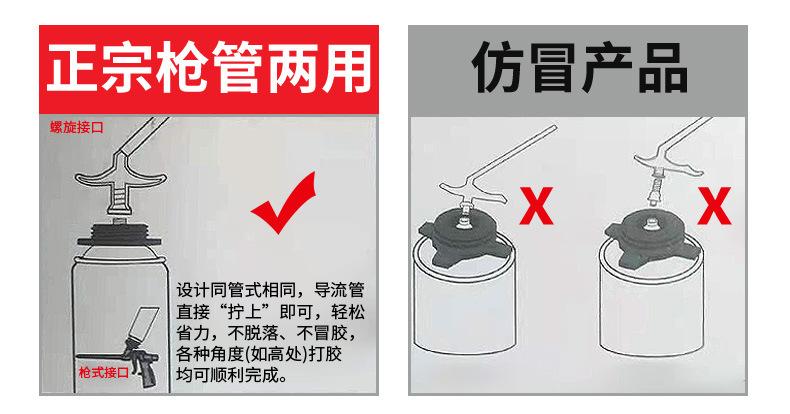 正宗枪管两用

螺旋接口

设计同管式相同，导流管直接“拧上”即可，轻松省力，不脱落、不冒胶，各种角度(如高处)打胶均可顺利完成。

枪式接口

仿冒产品

X

X