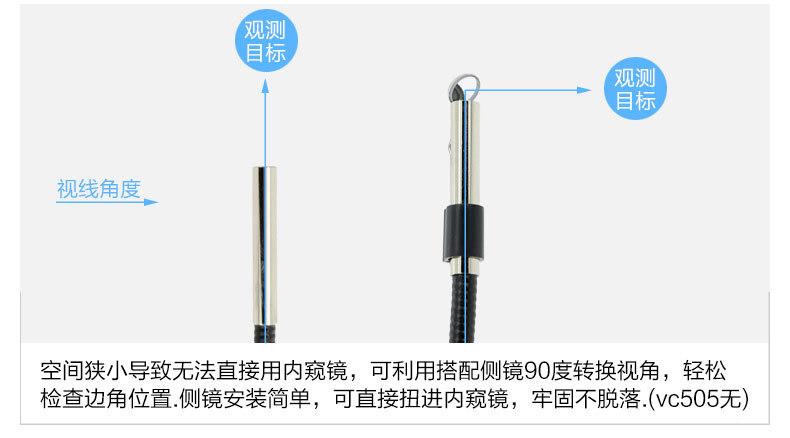 观测目标

观测目标

视线角度

空间狭小导致无法直接用内窥镜，可利用搭配侧镜90度转换视角，轻松检查边角位置.侧镜安装简单，可直接扭进内窥镜，牢固不脱落.(vc505无)