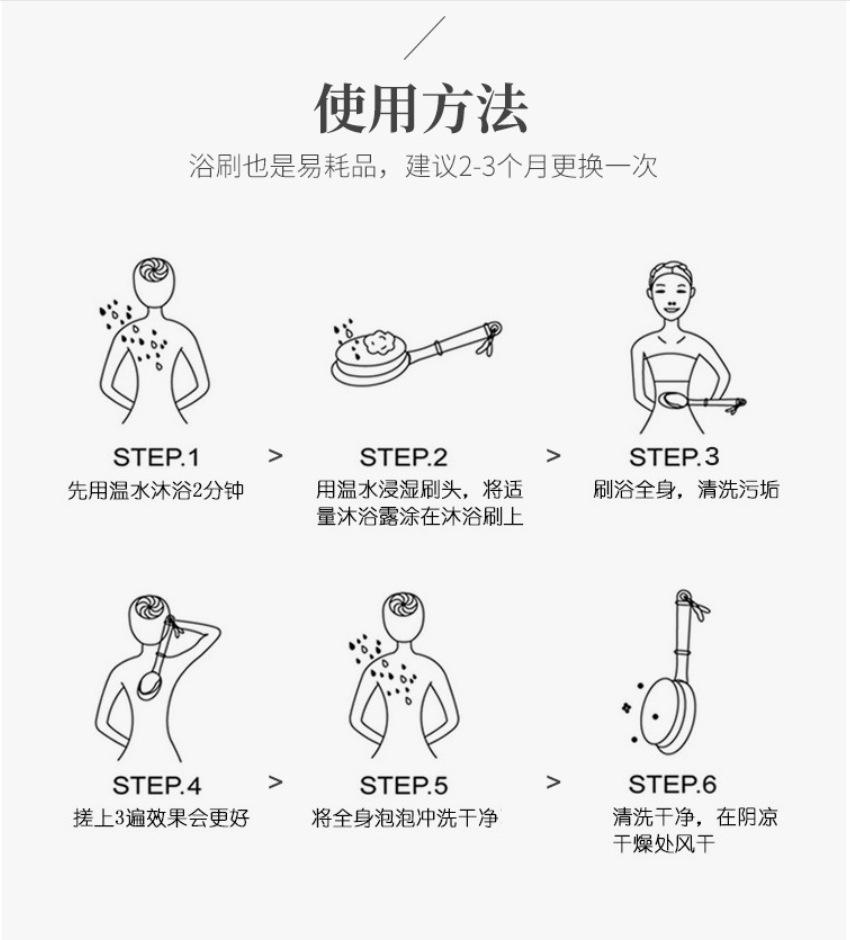 使用方法

浴刷也是易耗品，建议2-3个月更换一次

STEP.1
先用温水沐浴2分钟

>

STEP.2
用温水浸湿刷头，将适量沐浴露涂在沐浴刷上

>

STEP.3
刷浴全身，清洗污垢

STEP.4
搓上3遍效果会更好

>

STEP.5
将全身泡泡冲洗干净

>

STEP.6
清洗干净，在阴凉干燥处风干