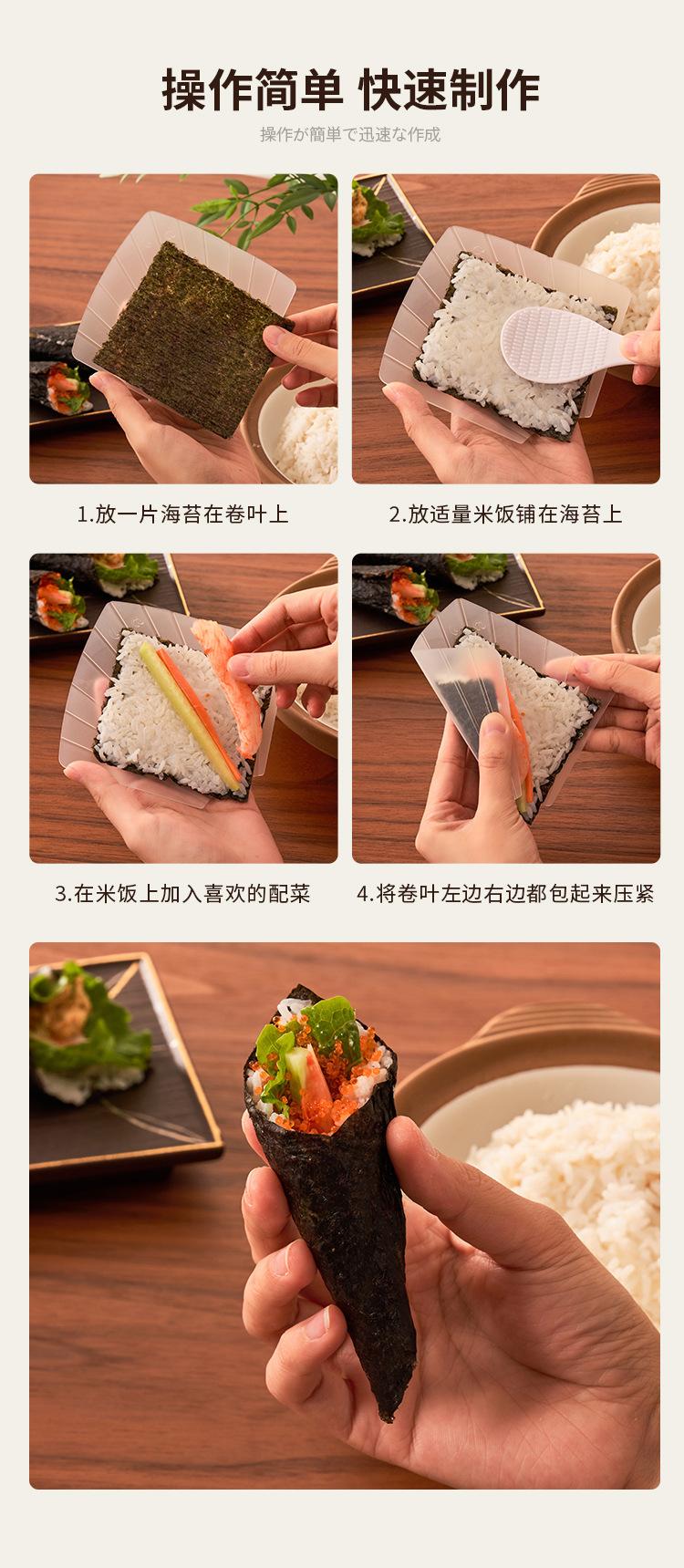 操作简单 快速制作

操作が簡単で迅速な作成

1.放一片海苔在卷叶上

2.放适量米饭铺在海苔上

3.在米饭上加入喜欢的配菜

4.将卷叶左边右边都包起来压紧