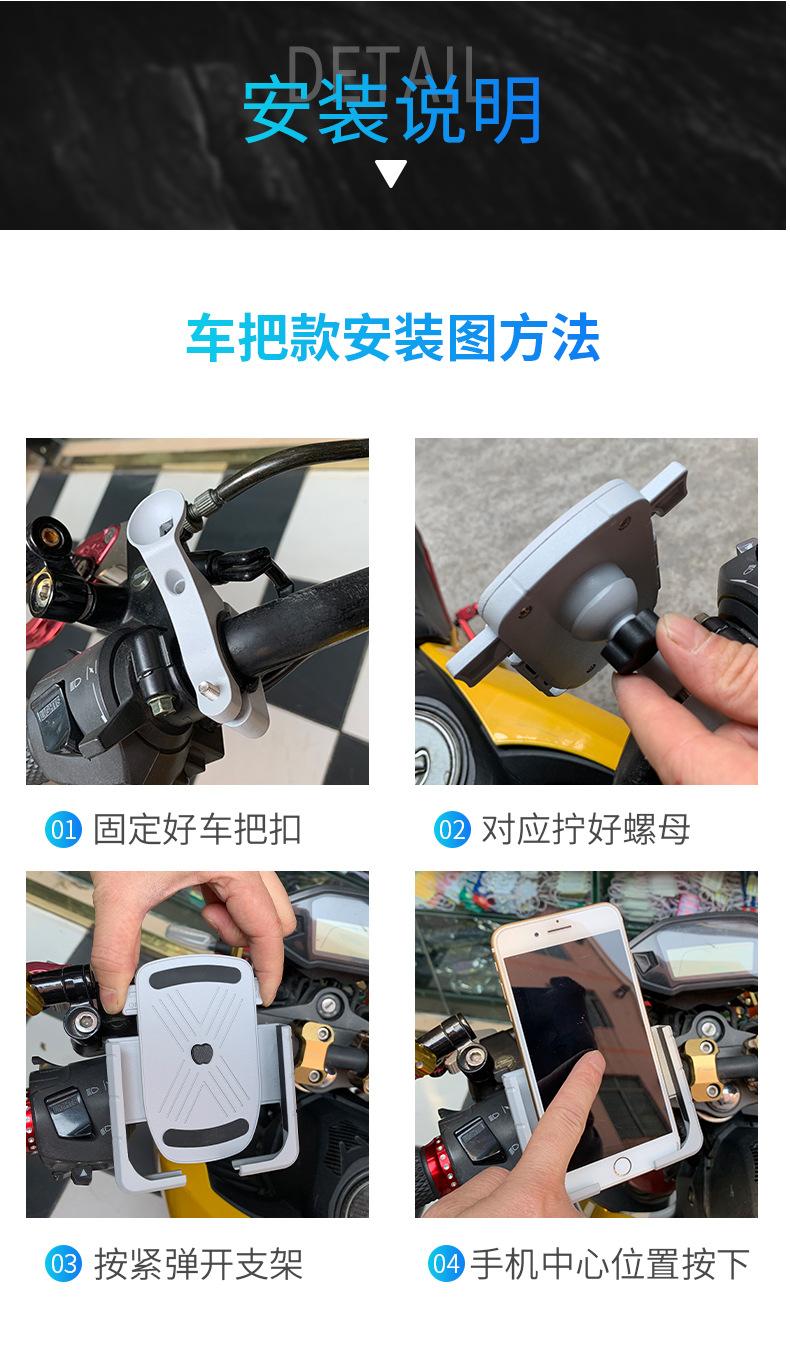 DETAIL
安装说明

车把款安装图方法

01 固定好车把扣

02 对应拧好螺母

03 按紧弹开支架

04 手机中心位置按下