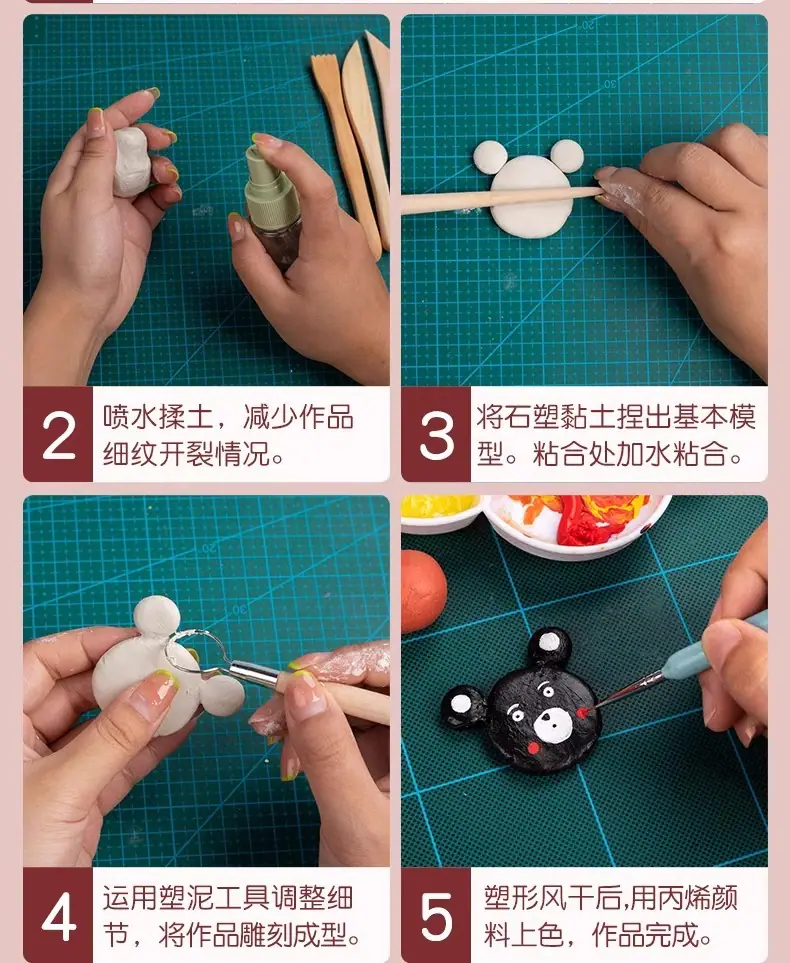 2
喷水揉土，减少作品细纹开裂情况。

3
将石塑黏土捏出基本模型。粘合处加水粘合。

4
运用塑泥工具调整细节，将作品雕刻成型。

5
塑形风干后,用丙烯颜料上色，作品完成。