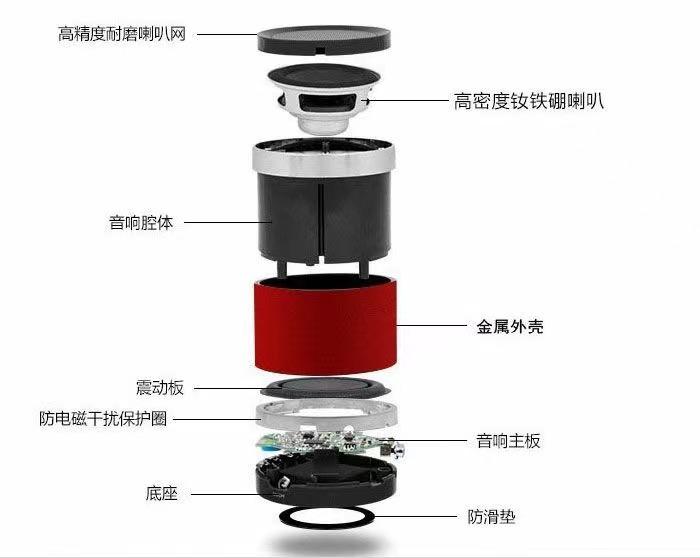 高精度耐磨喇叭网

高密度钕铁硼喇叭

音响腔体

金属外壳

震动板

防电磁干扰保护圈

音响主板

底座

防滑垫