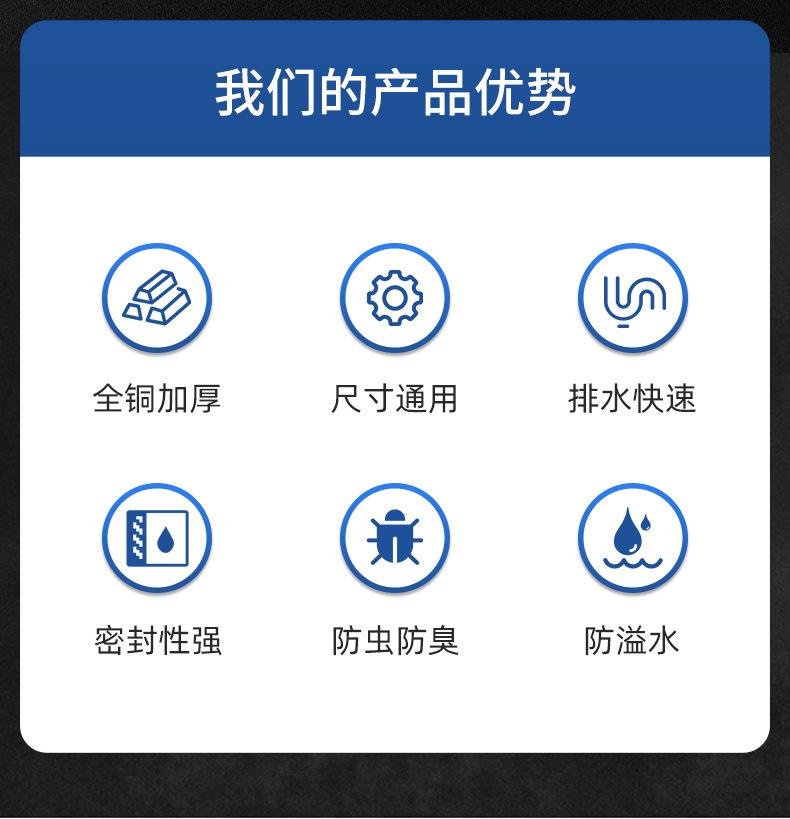 我们的产品优势

全铜加厚

尺寸通用

排水快速

密封性强

防虫防臭

防溢水