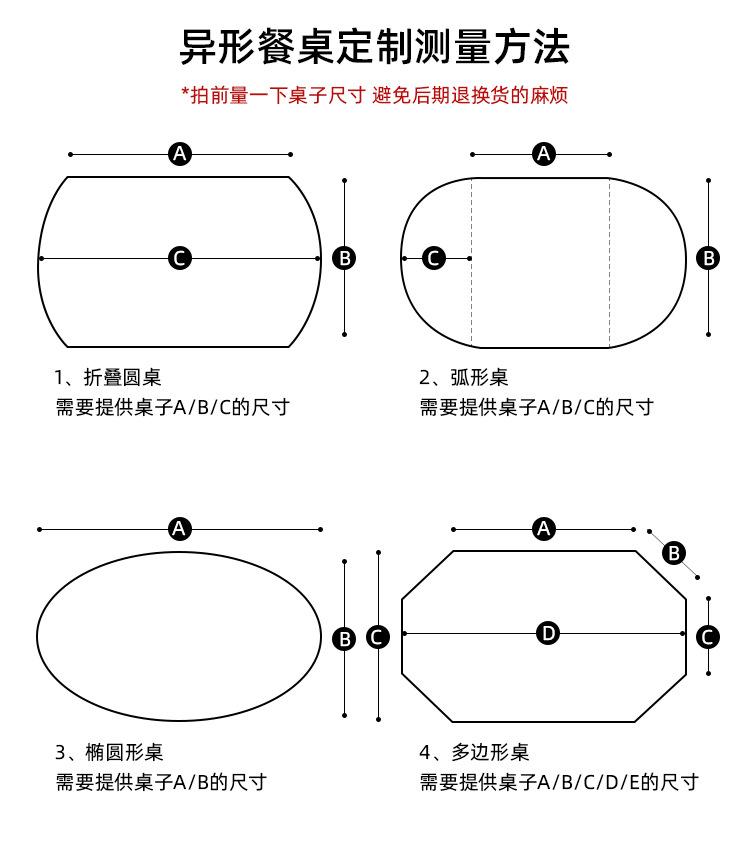 异形餐桌定制测量方法

*拍前量一下桌子尺寸 避免后期退换货的麻烦

A
C
B

1、折叠圆桌
需要提供桌子A/B/C的尺寸

A
C
B

2、弧形桌
需要提供桌子A/B/C的尺寸

A
B
C

3、椭圆形桌
需要提供桌子A/B的尺寸

A
B
D
C

4、多边形桌
需要提供桌子A/B/C/D/E的尺寸