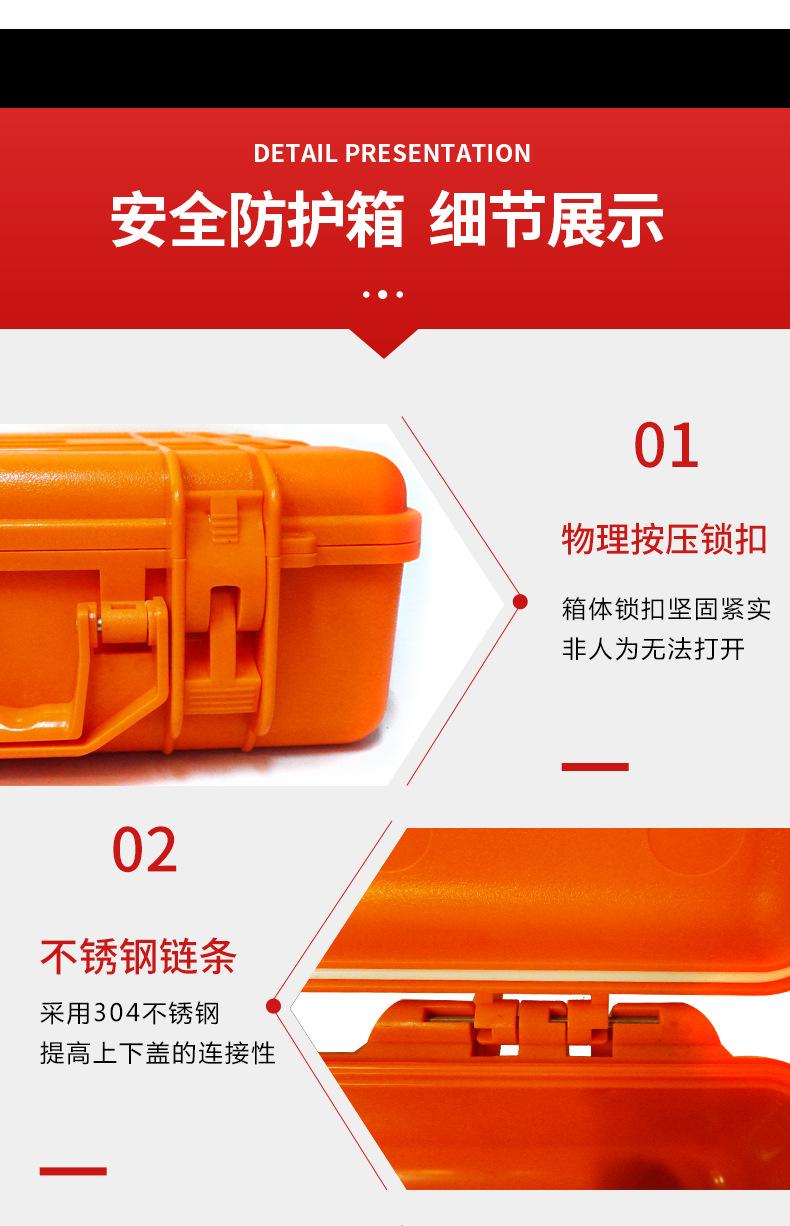 DETAIL PRESENTATION

安全防护箱 细节展示

01

物理按压锁扣

箱体锁扣坚固紧实
非人为无法打开

02

不锈钢链条

采用304不锈钢
提高上下盖的连接性