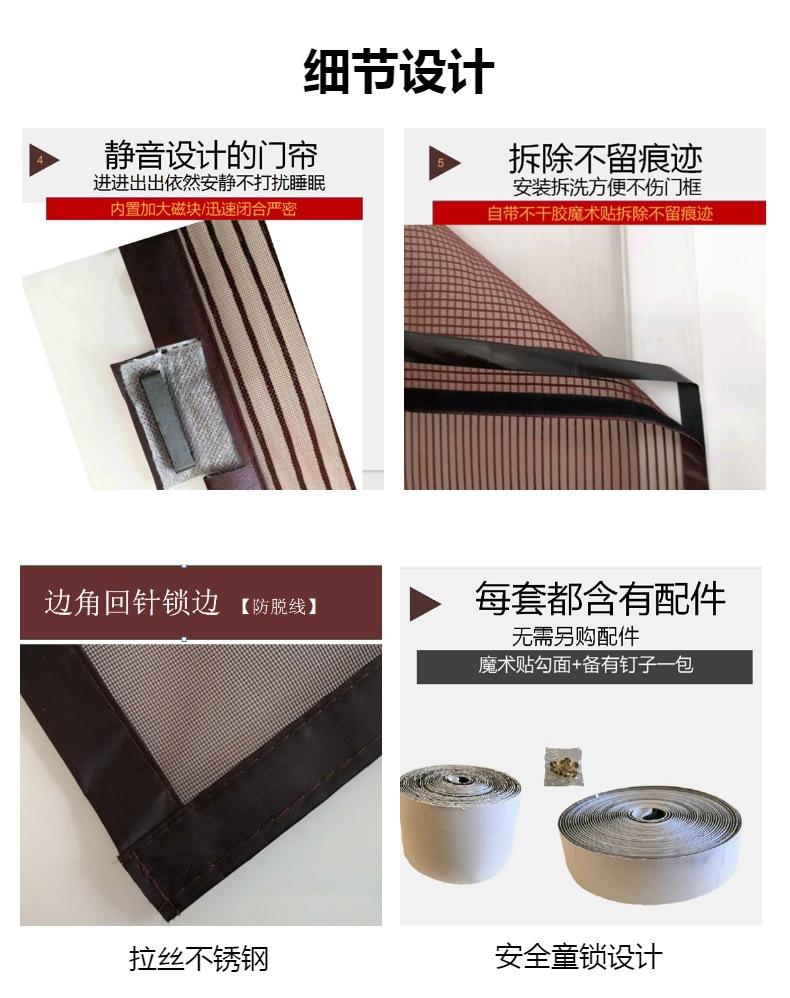 细节设计

4
静音设计的门帘
进进出出依然安静不打扰睡眠
内置加大磁块/迅速闭合严密

5
拆除不留痕迹
安装拆洗方便不伤门框
自带不干胶魔术贴拆除不留痕迹

边角回针锁边 【防脱线】

每套都含有配件
无需另购配件
魔术贴勾面+备有钉子一包

拉丝不锈钢

安全童锁设计