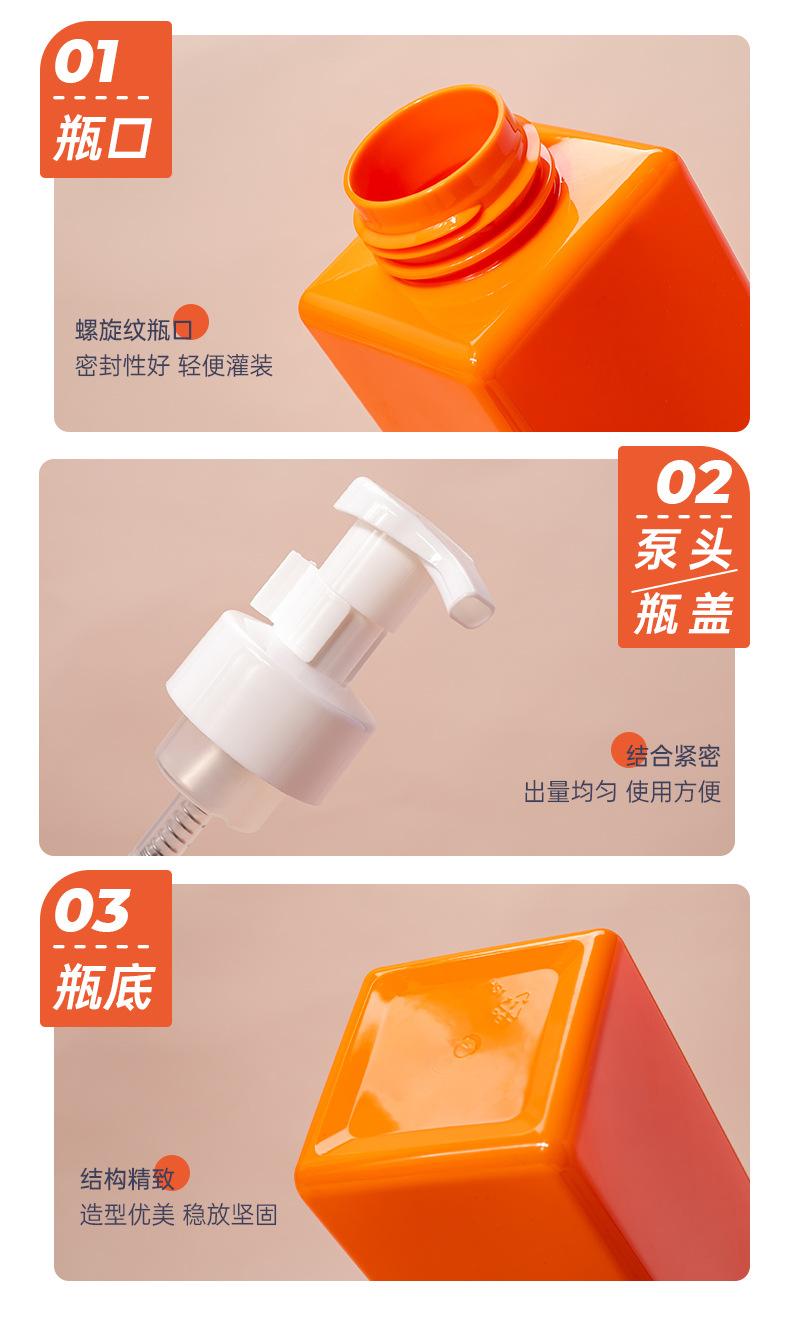 01
瓶口

螺旋纹瓶口
密封性好 轻便灌装

02
泵头
瓶盖

结合紧密
出量均匀 使用方便

03
瓶底

结构精致
造型优美 稳放坚固