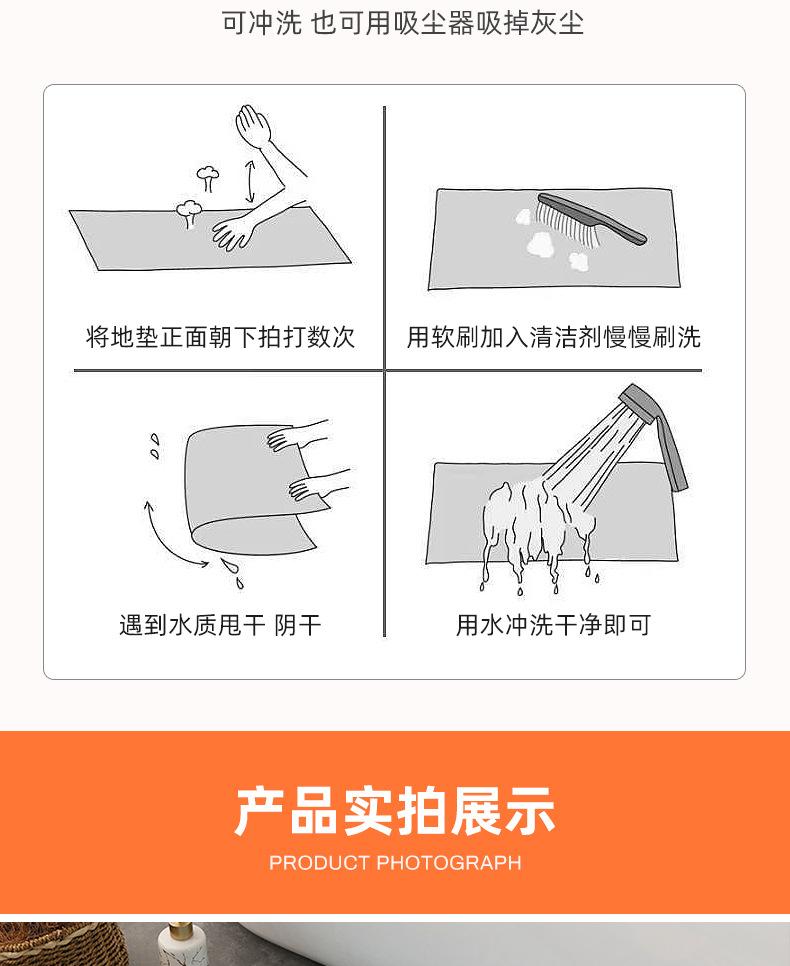 可冲洗 也可用吸尘器吸掉灰尘

将地垫正面朝下拍打数次

用软刷加入清洁剂慢慢刷洗

遇到水质甩干 阴干

用水冲洗干净即可

产品实拍展示

PRODUCT PHOTOGRAPH