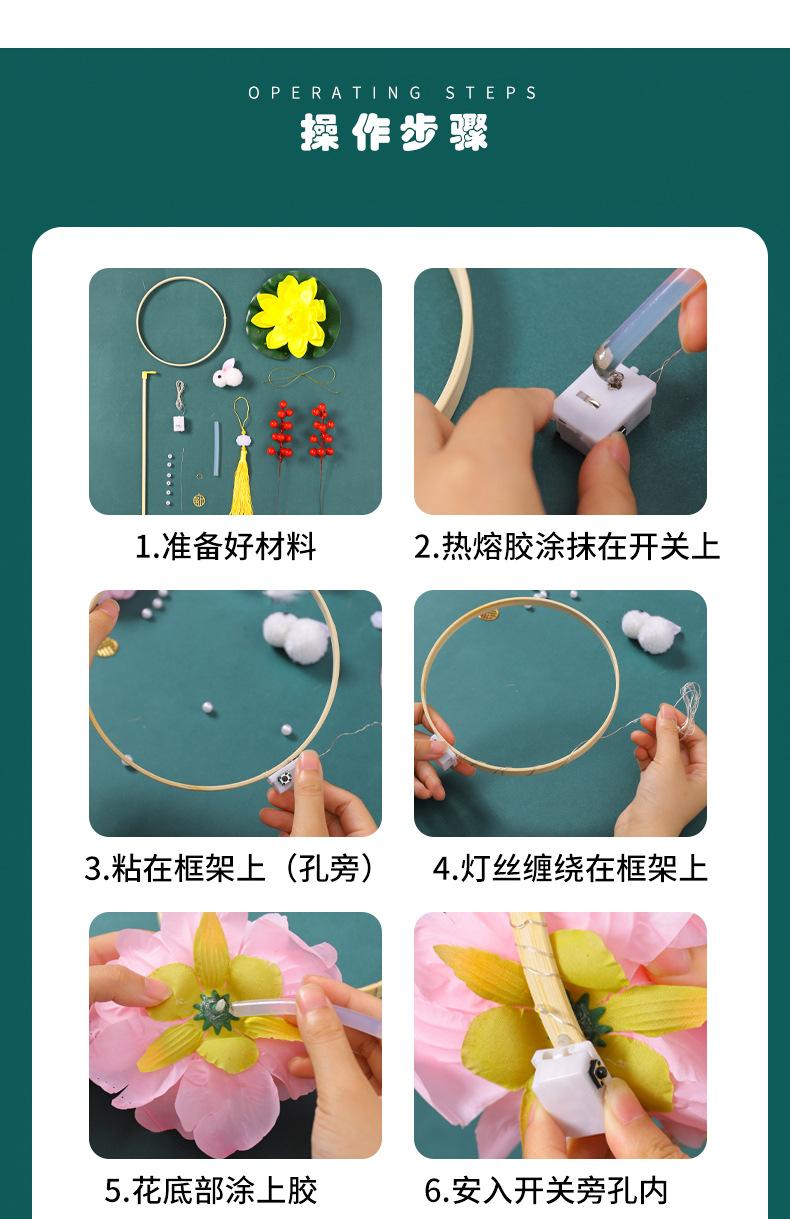 OPERATING STEPS
操作步骤

1.准备好材料

2.热熔胶涂抹在开关上

3.粘在框架上（孔旁）

4.灯丝缠绕在框架上

5.花底部涂上胶

6.安入开关旁孔内