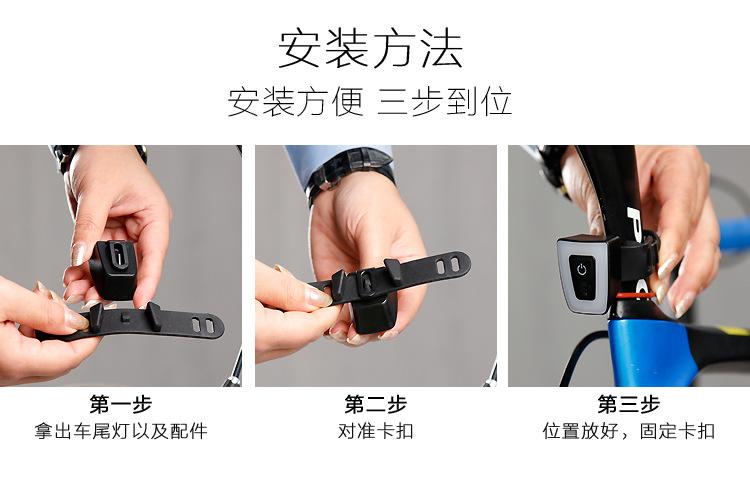 安装方法

安装方便 三步到位

第一步
拿出车尾灯以及配件

第二步
对准卡扣

第三步
位置放好，固定卡扣