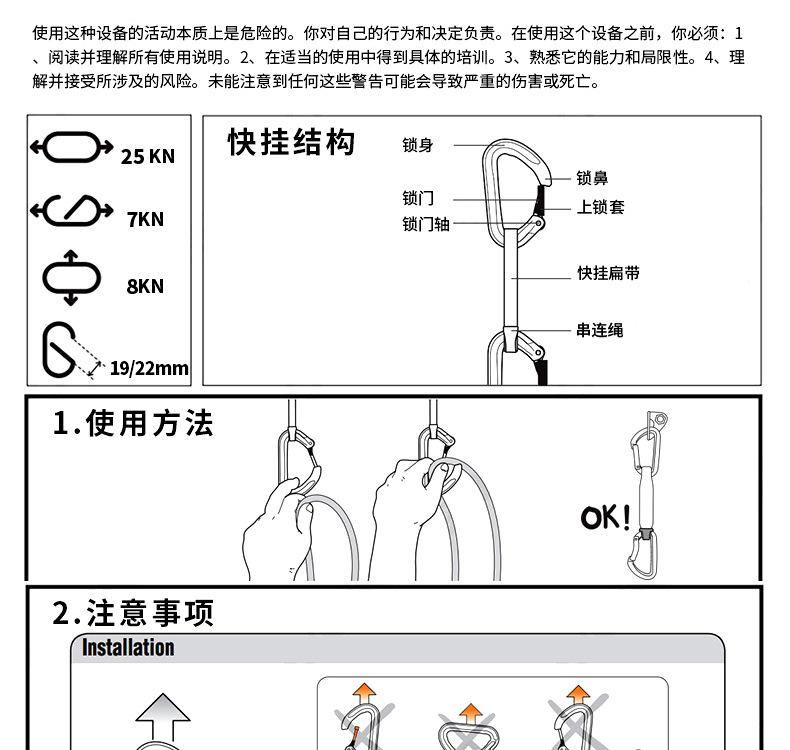 使用这种设备的活动本质上是危险的。你对自己的行为和决定负责。在使用这个设备之前，你必须：1、阅读并理解所有使用说明。2、在适当的使用中得到具体的培训。3、熟悉它的能力和局限性。4、理解并接受所涉及的风险。未能注意到任何这些警告可能会导致严重的伤害或死亡。

25 KN

7KN

8KN

19/22mm

快挂结构

锁身

锁鼻

锁门

上锁套

锁门轴

快挂扁带

串连绳

1.使用方法

OK!

2.注意事项

Installation