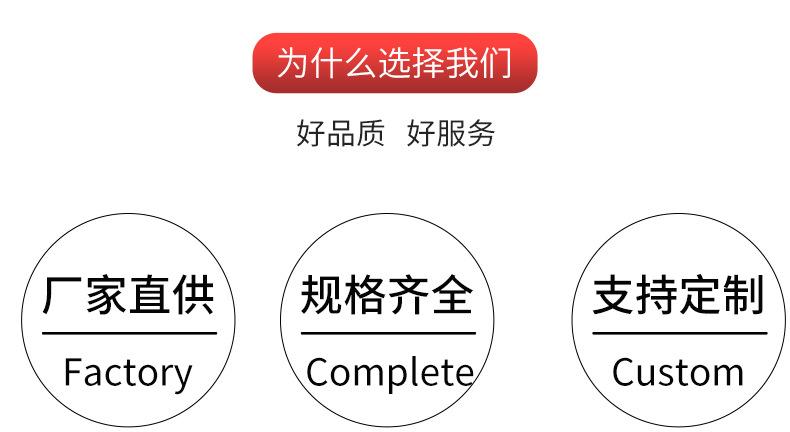 为什么选择我们

好品质 好服务

厂家直供

Factory

规格齐全

Complete

支持定制

Custom