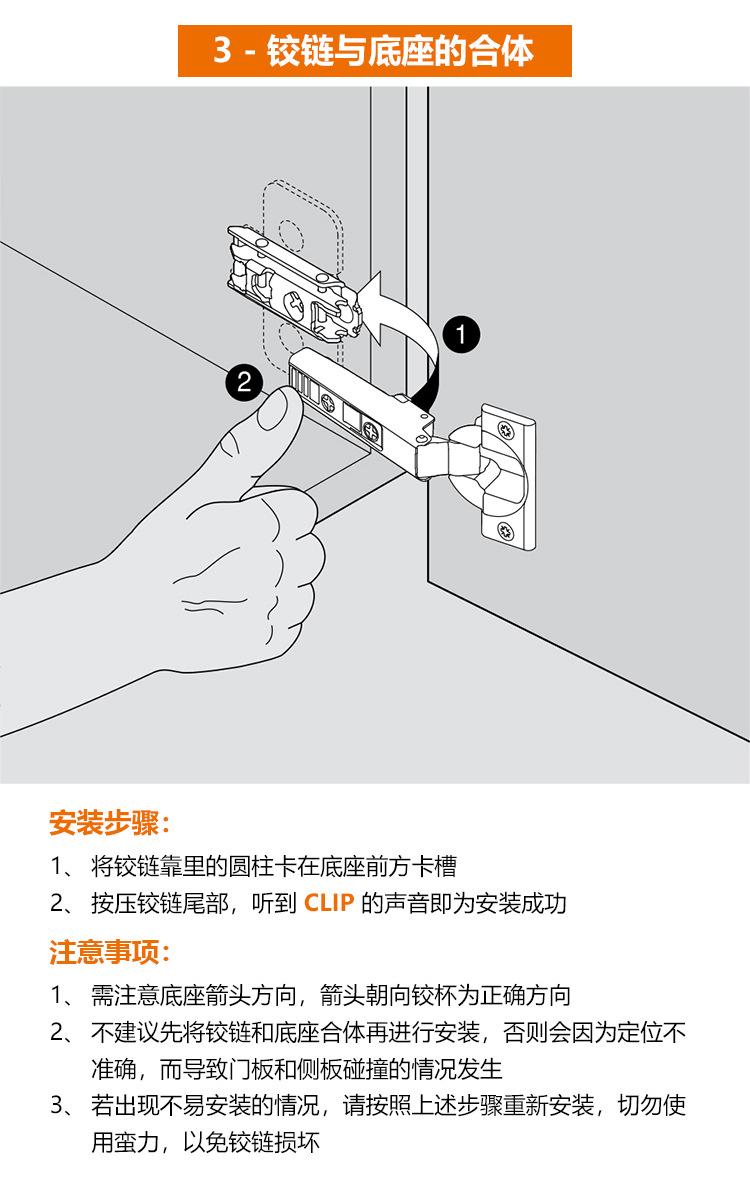 3 - 铰链与底座的合体

1

2

安装步骤：

1、 将铰链靠里的圆柱卡在底座前方卡槽

2、 按压铰链尾部，听到 CLIP 的声音即为安装成功

注意事项：

1、 需注意底座箭头方向，箭头朝向铰杯为正确方向

2、 不建议先将铰链和底座合体再进行安装，否则会因为定位不准确，而导致门板和侧板碰撞的情况发生

3、 若出现不易安装的情况，请按照上述步骤重新安装，切勿使用蛮力，以免铰链损坏