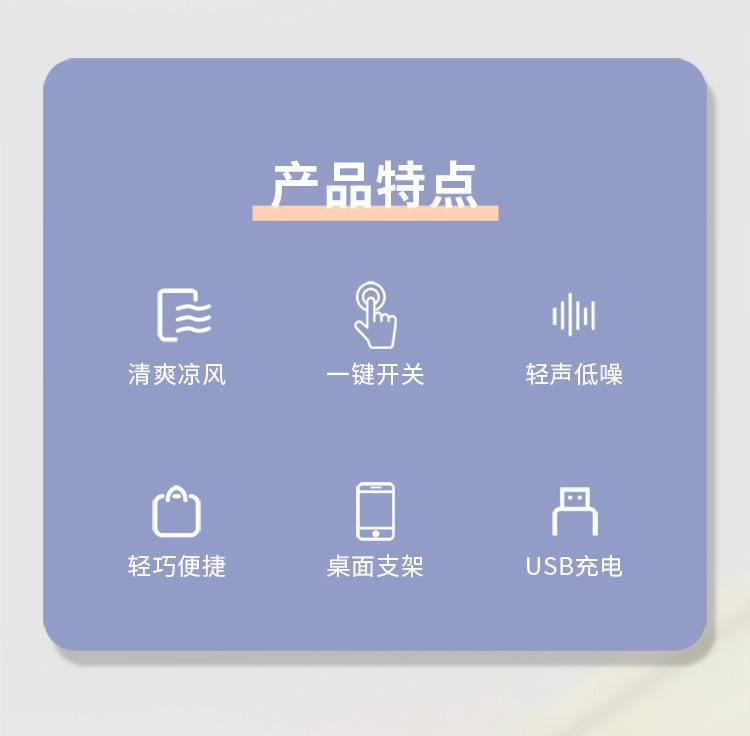 产品特点

清爽凉风

一键开关

轻声低噪

轻巧便捷

桌面支架

USB充电