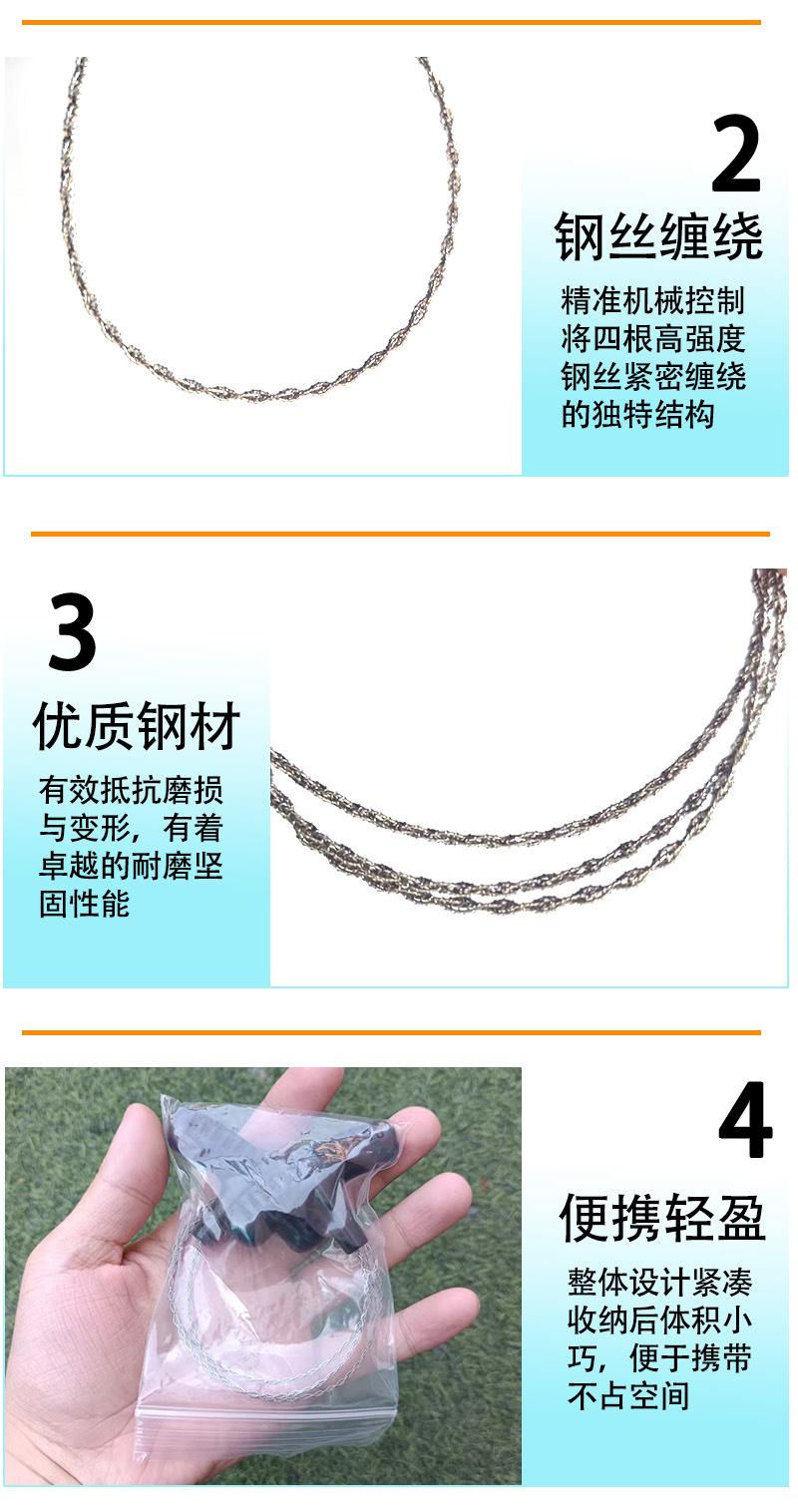 2
钢丝缠绕
精准机械控制将四根高强度钢丝紧密缠绕的独特结构

3
优质钢材
有效抵抗磨损与变形，有着卓越的耐磨坚固性能

4
便携轻盈
整体设计紧凑收纳后体积小巧，便于携带不占空间