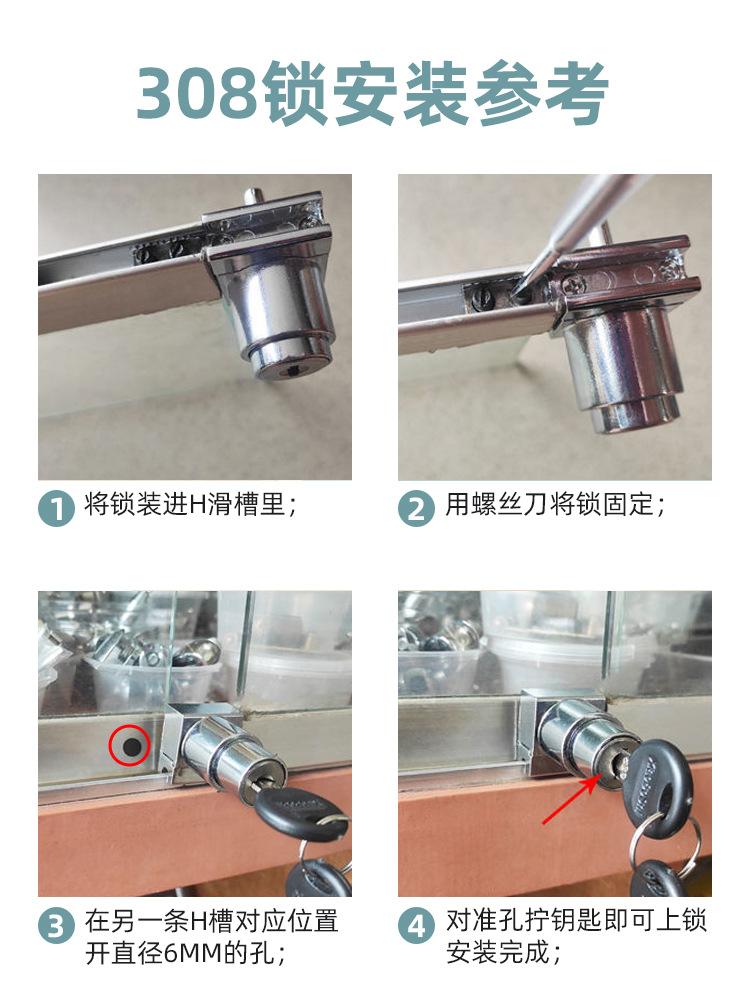 308锁安装参考

1 将锁装进H滑槽里；

2 用螺丝刀将锁固定；

3 在另一条H槽对应位置开直径6MM的孔；

4 对准孔拧钥匙即可上锁安装完成；