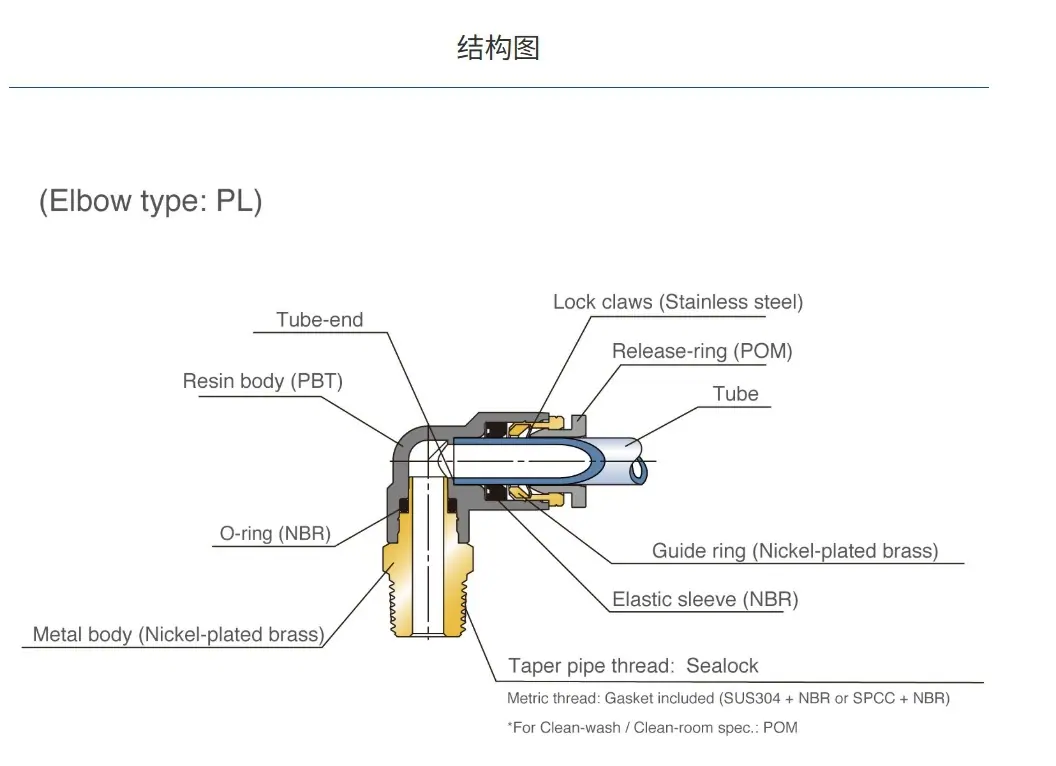 结构图

(Elbow type: PL)

Tube-end

Resin body (PBT)

O-ring (NBR)

Metal body (Nickel-plated brass)

Lock claws (Stainless steel)

Release-ring (POM)

Tube

Guide ring (Nickel-plated brass)

Elastic sleeve (NBR)

Taper pipe thread: Sealock

Metric thread: Gasket included (SUS304 + NBR or SPCC + NBR)

*For Clean-wash / Clean-room spec.: POM