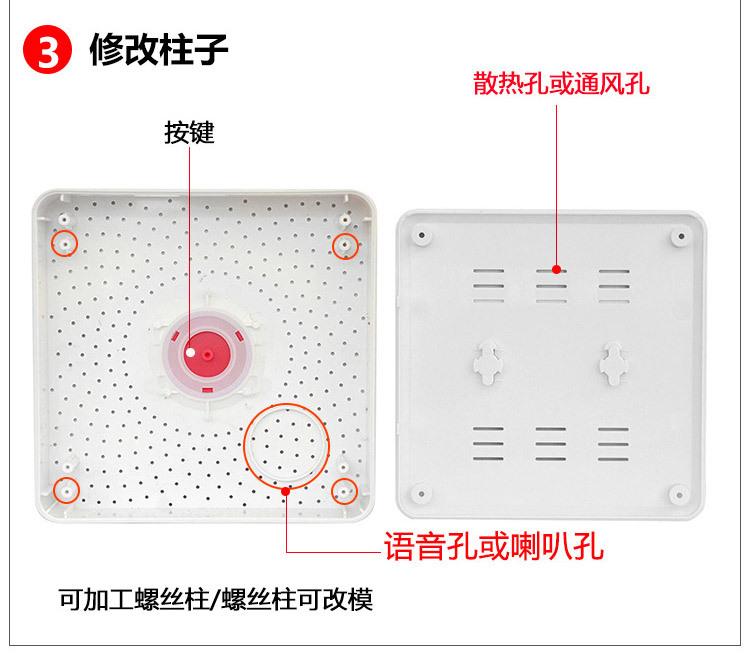 3 修改柱子

散热孔或通风孔

按键

语音孔或喇叭孔

可加工螺丝柱/螺丝柱可改模