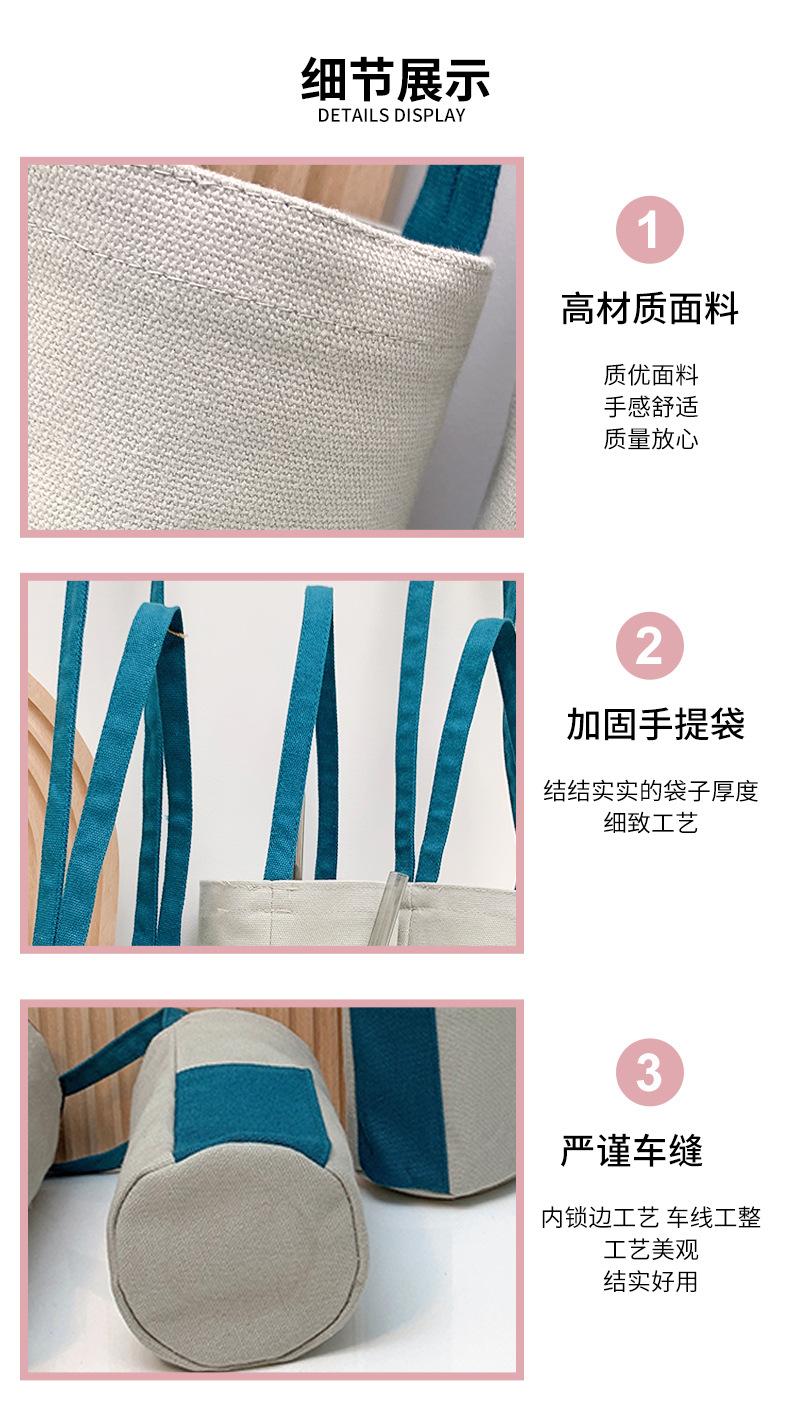 细节展示
DETAILS DISPLAY

1
高材质面料
质优面料
手感舒适
质量放心

2
加固手提袋
结结实实的袋子厚度
细致工艺

3
严谨车缝
内锁边工艺 车线工整
工艺美观
结实好用