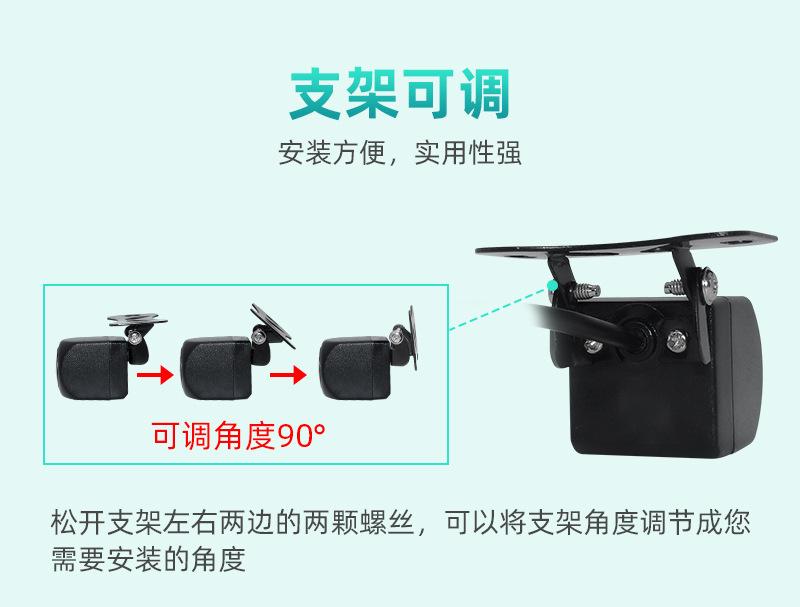 支架可调

安装方便，实用性强

可调角度90°

松开支架左右两边的两颗螺丝，可以将支架角度调节成您需要安装的角度