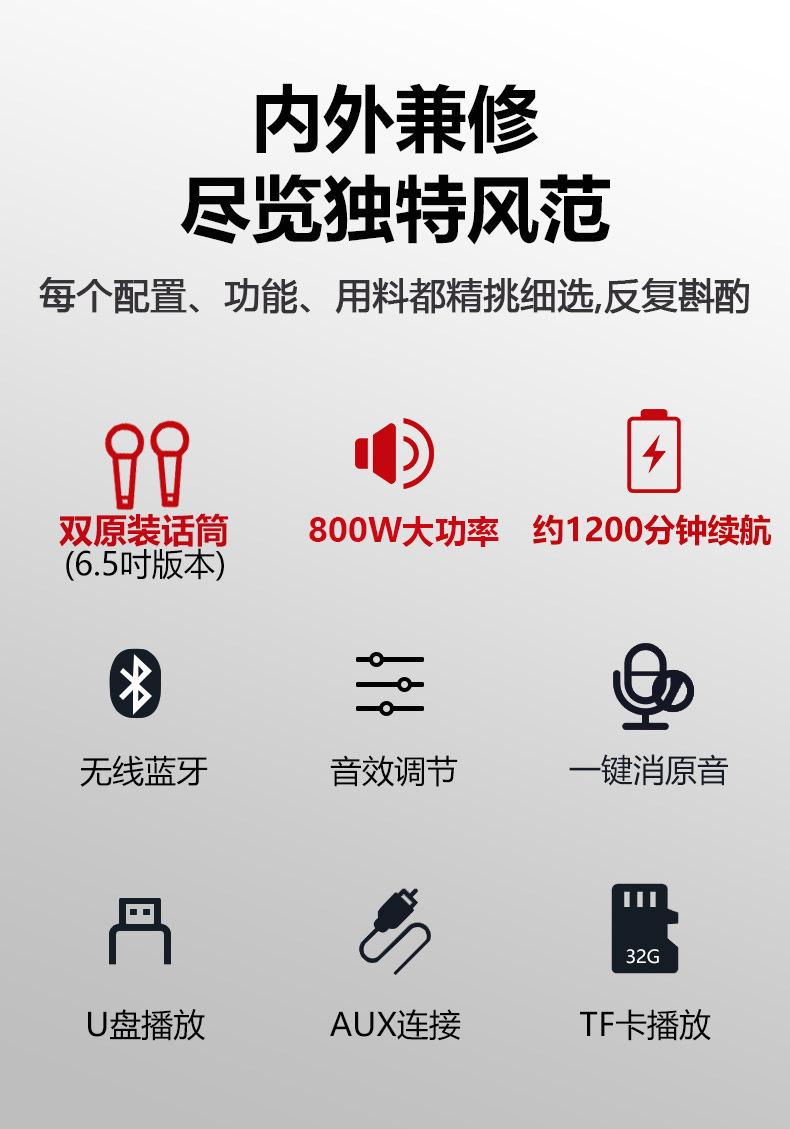 内外兼修
尽览独特风范

每个配置、功能、用料都精挑细选,反复斟酌

双原装话筒
(6.5吋版本)

800W大功率

约1200分钟续航

无线蓝牙

音效调节

一键消原音

U盘播放

AUX连接

32G

TF卡播放