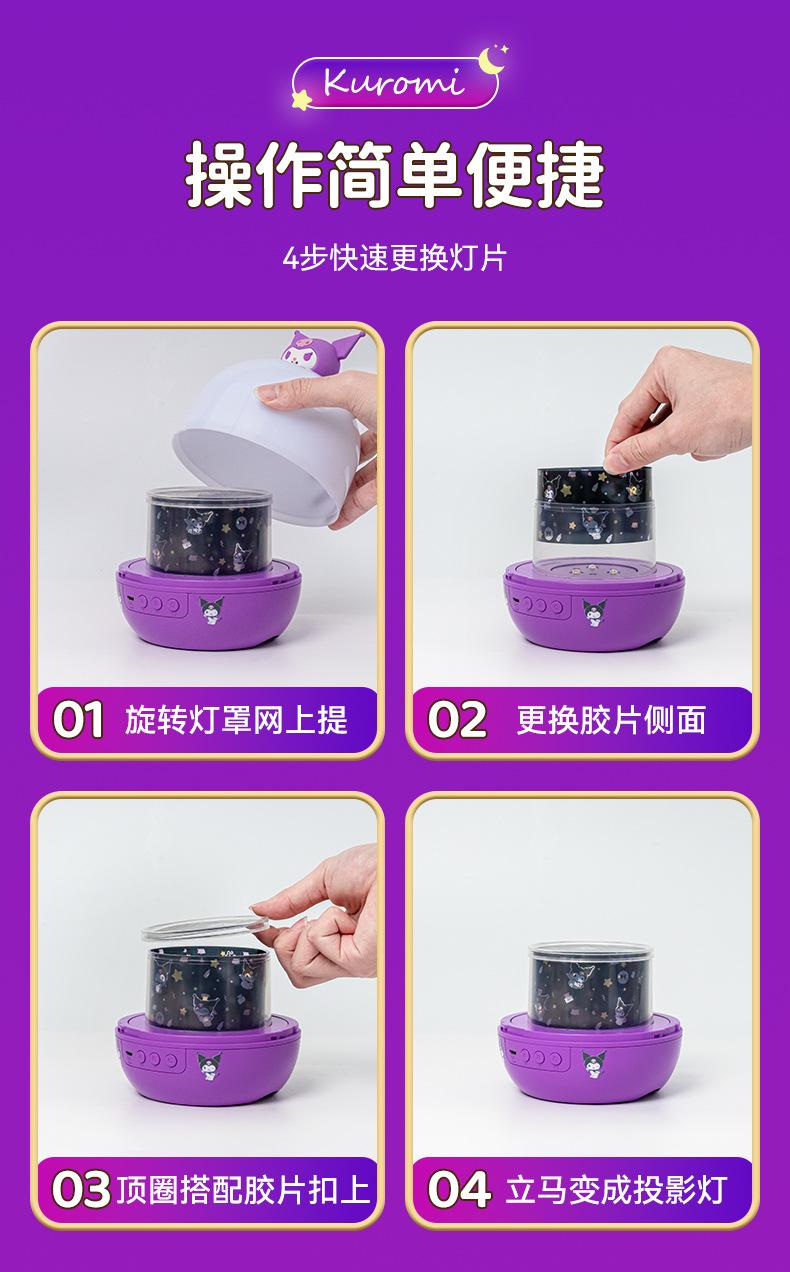 Kuromi

操作简单便捷

4步快速更换灯片

01 旋转灯罩网上提

02 更换胶片侧面

03 顶圈搭配胶片扣上

04 立马变成投影灯