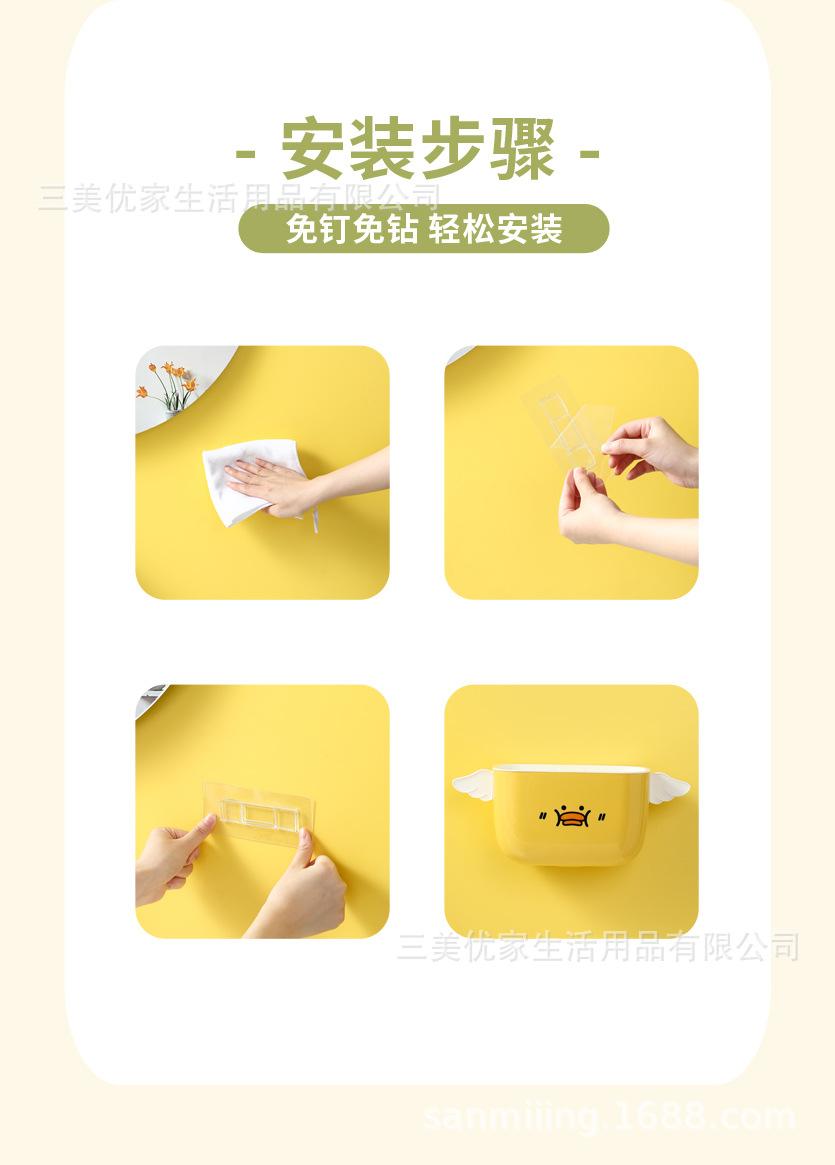 - 安装步骤 -

三美优家生活用品有限公司

免钉免钻 轻松安装

三美优家生活用品有限公司

sanmiiing.1688.com