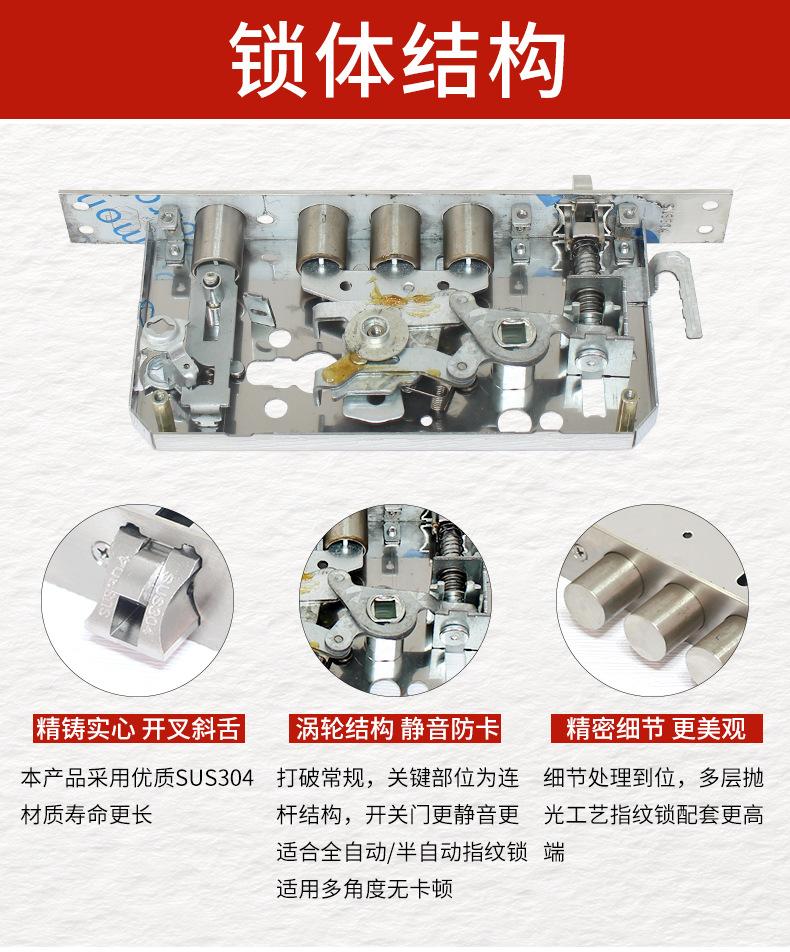 锁体结构

SUS304
SUS304

精铸实心 开叉斜舌

本产品采用优质SUS304材质寿命更长

涡轮结构 静音防卡

打破常规，关键部位为连杆结构，开关门更静音更适合全自动/半自动指纹锁适用多角度无卡顿

精密细节 更美观

细节处理到位，多层抛光工艺指纹锁配套更高端