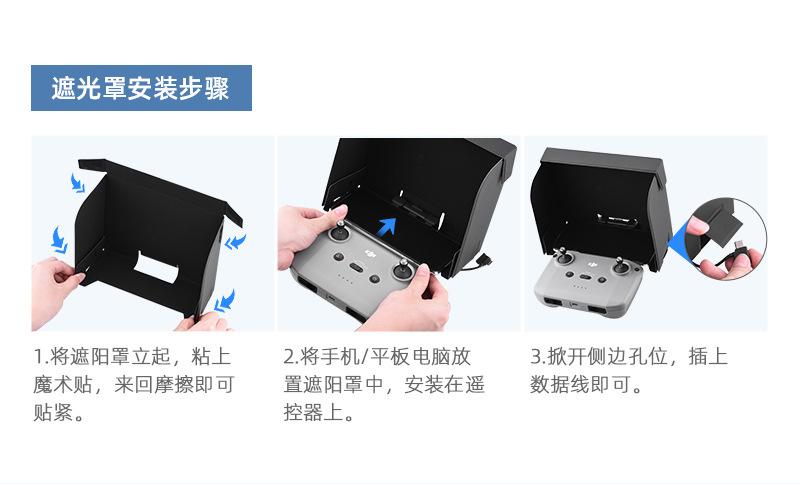 遮光罩安装步骤

1.将遮阳罩立起，粘上魔术贴，来回摩擦即可贴紧。

2.将手机/平板电脑放置遮阳罩中，安装在遥控器上。

3.掀开侧边孔位，插上数据线即可。