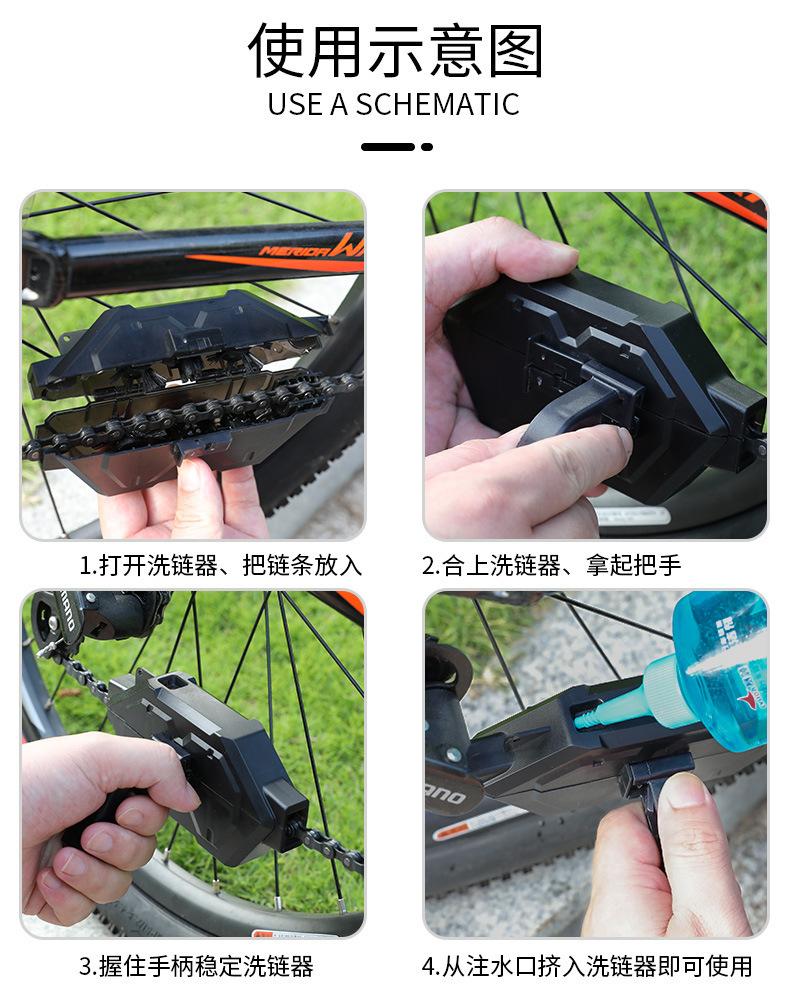 使用示意图
USE A SCHEMATIC

MERIDA

1.打开洗链器、把链条放入

2.合上洗链器、拿起把手

3.握住手柄稳定洗链器

4.从注水口挤入洗链器即可使用