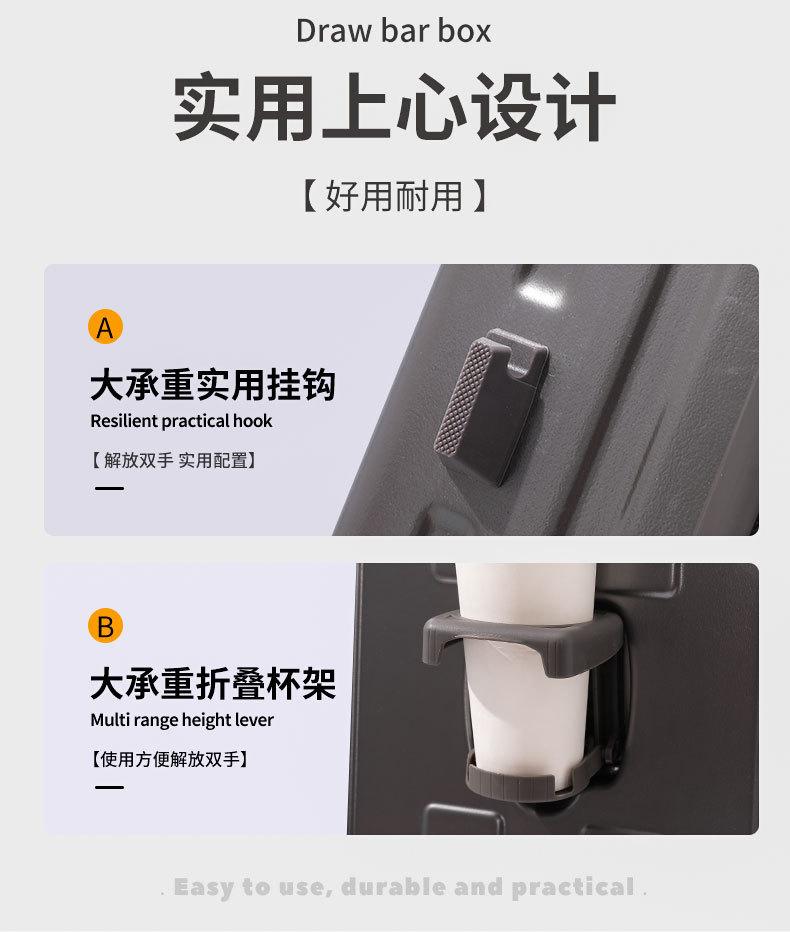 Draw bar box

实用上心设计

【 好用耐用 】

A

大承重实用挂钩

Resilient practical hook

【 解放双手 实用配置】

B

大承重折叠杯架

Multi range height lever

【使用方便解放双手】

. Easy to use, durable and practical .