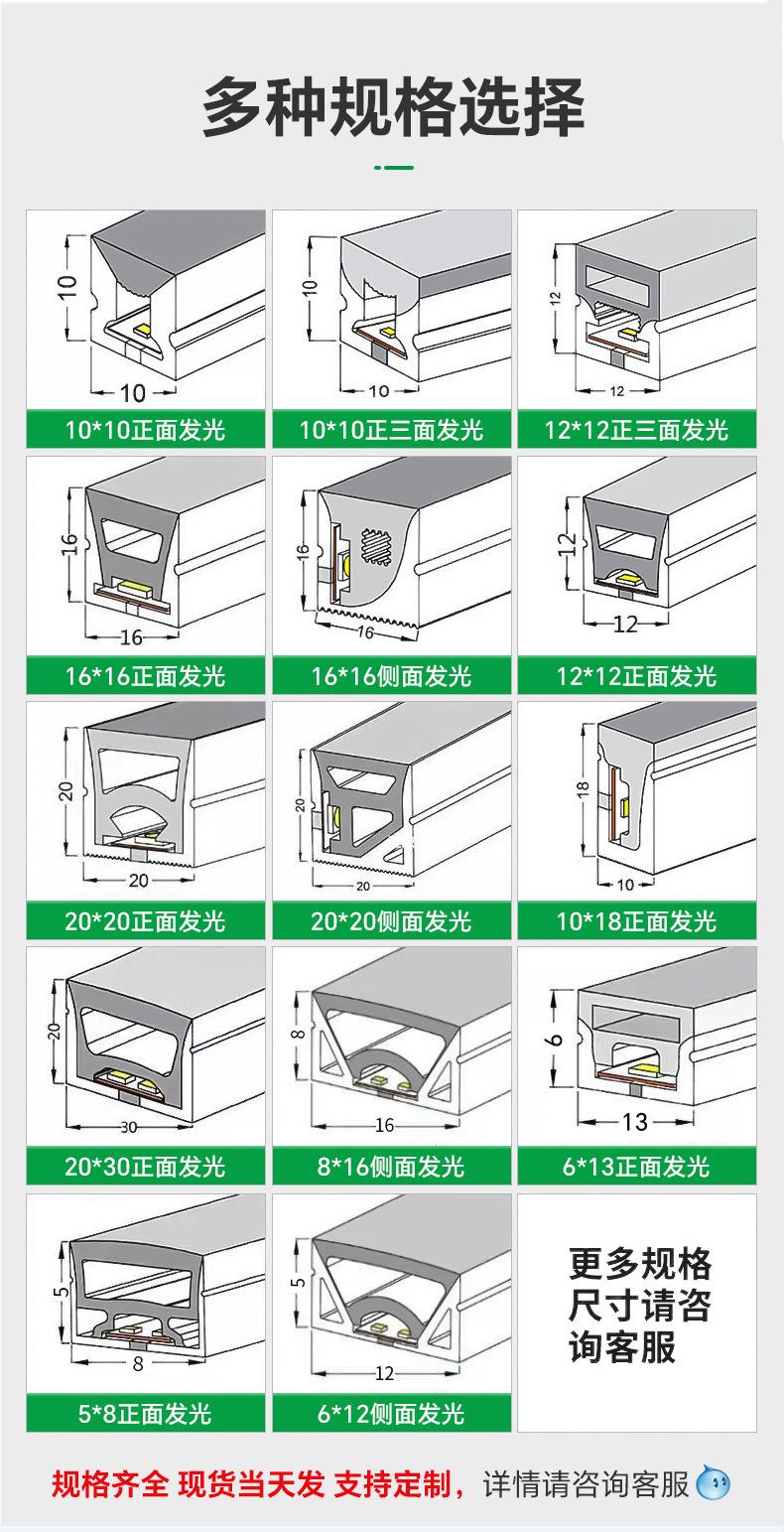 多种规格选择

10
10
10*10正面发光

10
10
10*10正三面发光

12
12
12*12正三面发光

16
16
16*16正面发光

16
16
16*16侧面发光

12
12
12*12正面发光

20
20
20*20正面发光

20
20
20*20侧面发光

18
10
10*18正面发光

20
30
20*30正面发光

8
16
8*16侧面发光

6
13
6*13正面发光

5
8
5*8正面发光

5
12
6*12侧面发光

更多规格尺寸请咨询客服

规格齐全 现货当天发 支持定制，详情请咨询客服