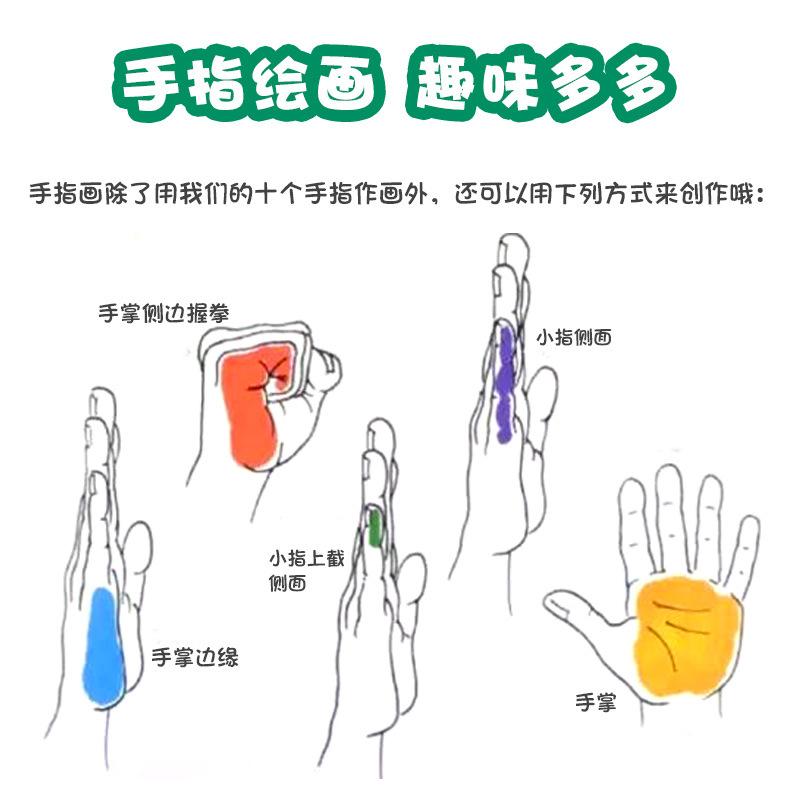 手指绘画 趣味多多

手指画除了用我们的十个手指作画外，还可以用下列方式来创作哦：

手掌侧边握拳

小指侧面

小指上截侧面

手掌边缘

手掌