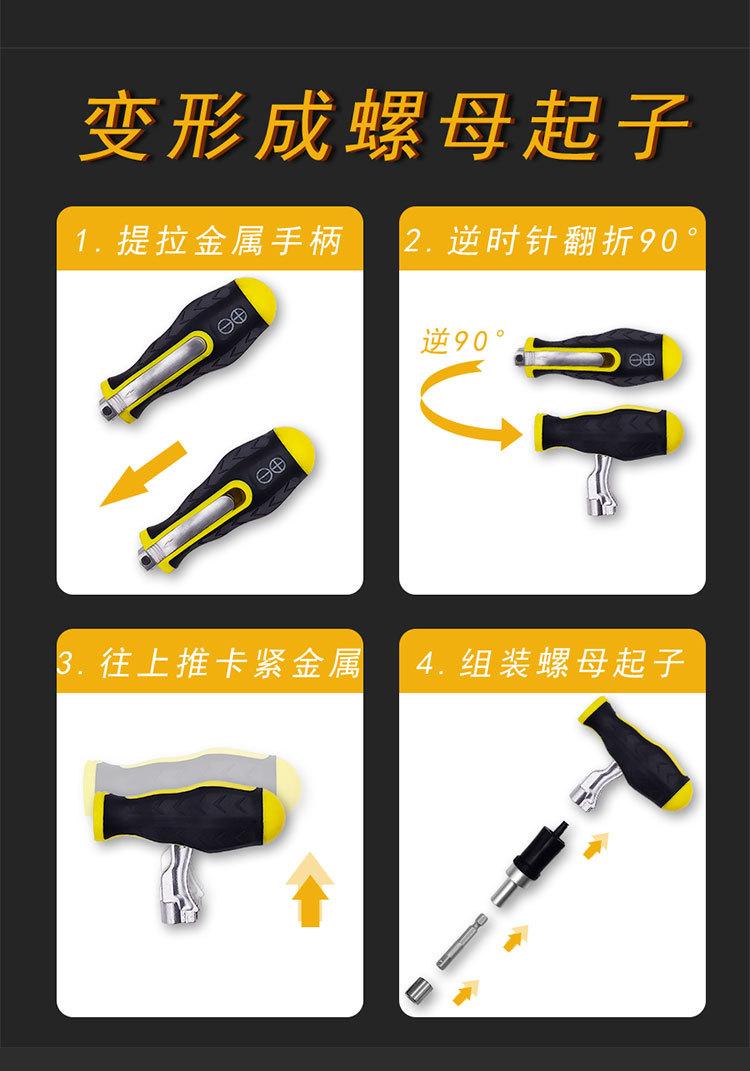 变形成螺母起子

1. 提拉金属手柄

2. 逆时针翻折90°

逆90°

3. 往上推卡紧金属

4. 组装螺母起子