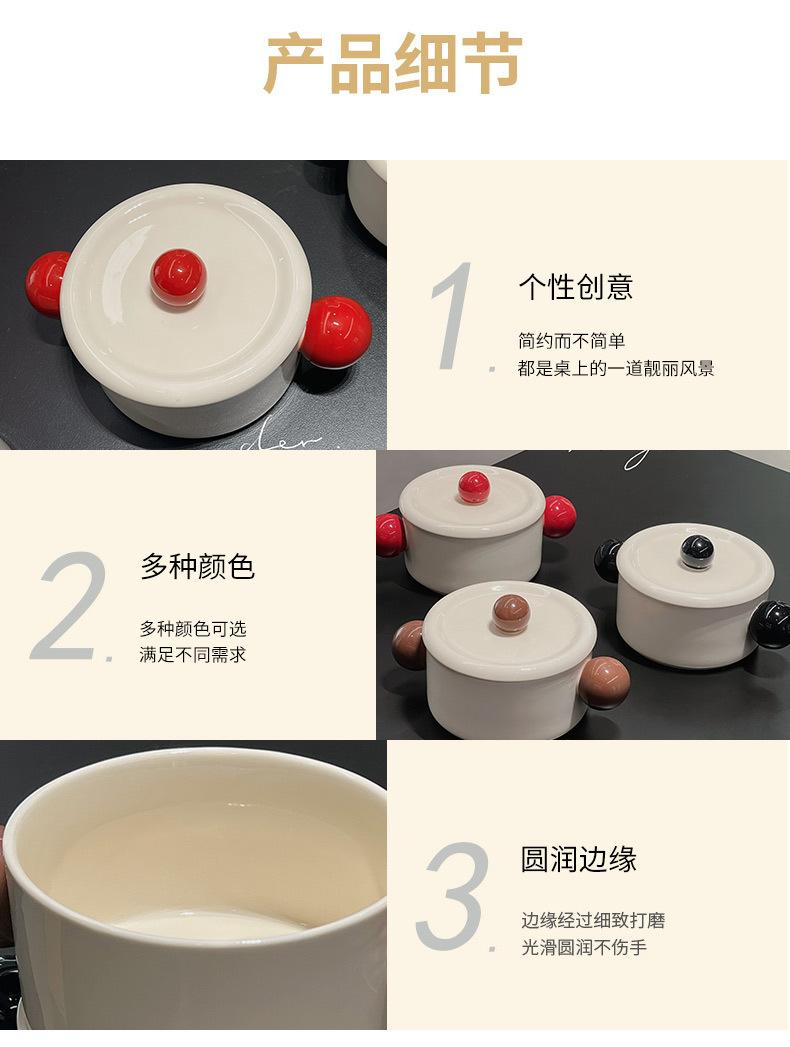 产品细节

1.

个性创意

简约而不简单
都是桌上的一道靓丽风景

2.

多种颜色

多种颜色可选
满足不同需求

3.

圆润边缘

边缘经过细致打磨
光滑圆润不伤手