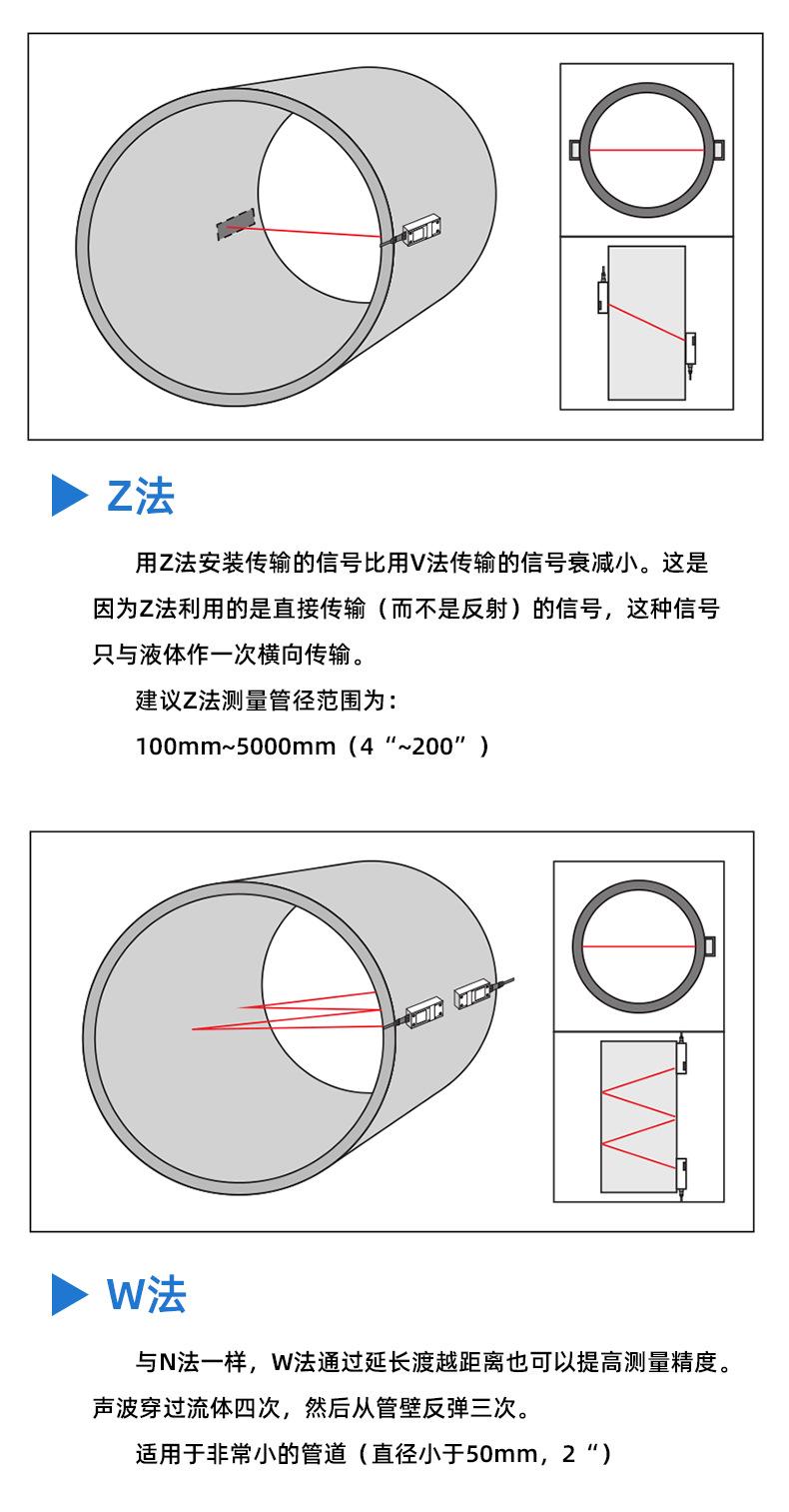 Z法

用Z法安装传输的信号比用V法传输的信号衰减小。这是因为Z法利用的是直接传输（而不是反射）的信号，这种信号只与液体作一次横向传输。

建议Z法测量管径范围为：

100mm~5000mm（4“~200”）

W法

与N法一样，W法通过延长渡越距离也可以提高测量精度。声波穿过流体四次，然后从管壁反弹三次。

适用于非常小的管道（直径小于50mm，2“）