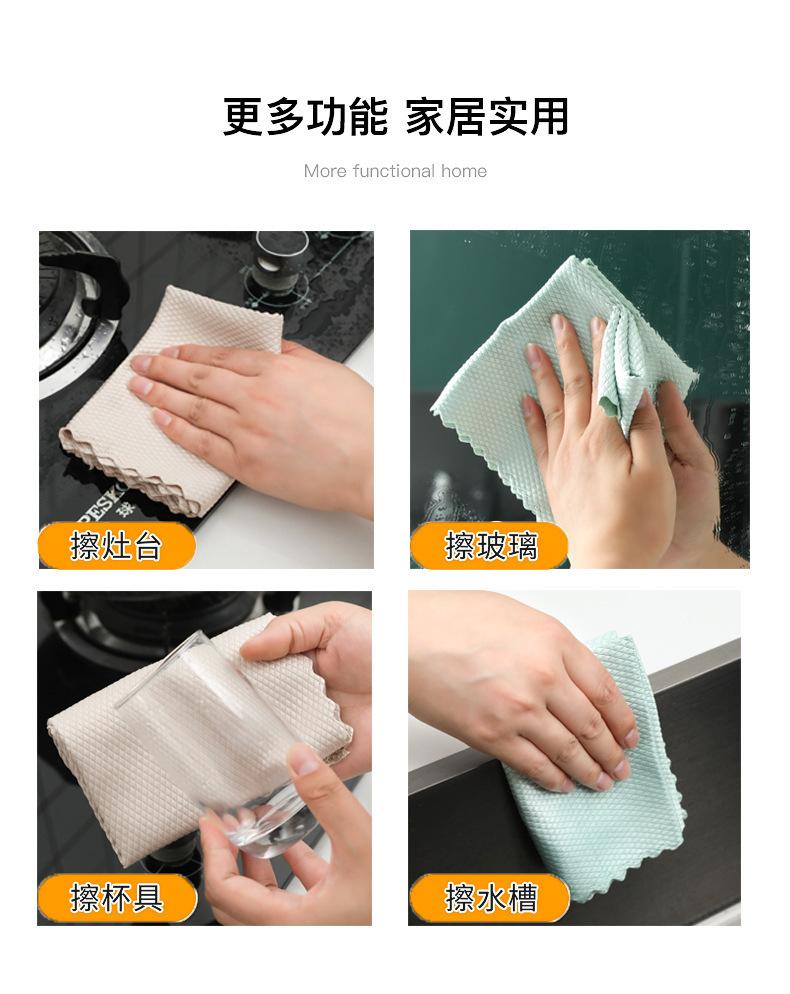 更多功能 家居实用

More functional home

擦灶台

擦玻璃

擦杯具

擦水槽