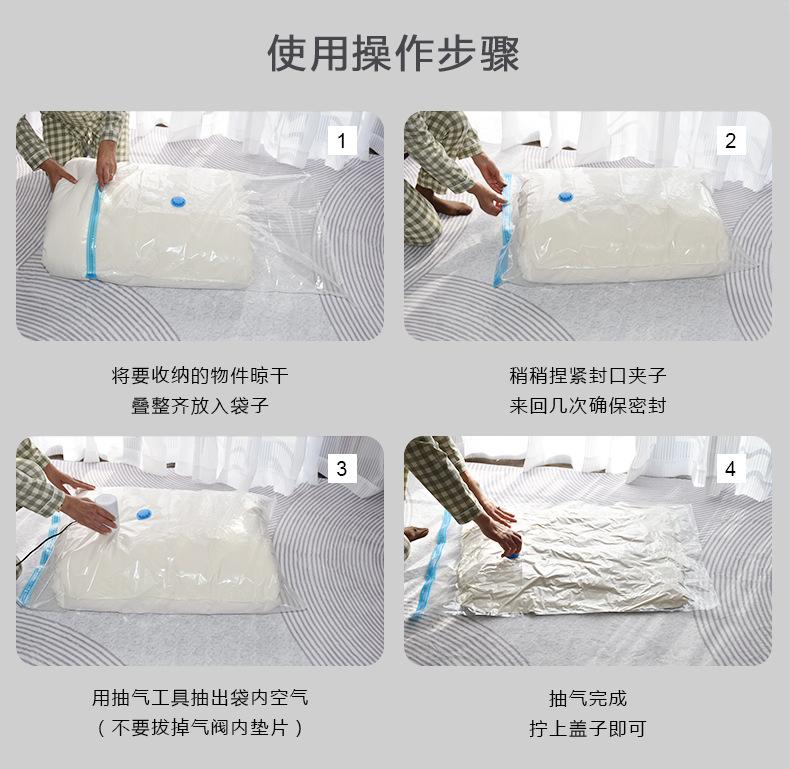 使用操作步骤

1

将要收纳的物件晾干
叠整齐放入袋子

2

稍稍捏紧封口夹子
来回几次确保密封

3

用抽气工具抽出袋内空气
（不要拔掉气阀内垫片）

4

抽气完成
拧上盖子即可