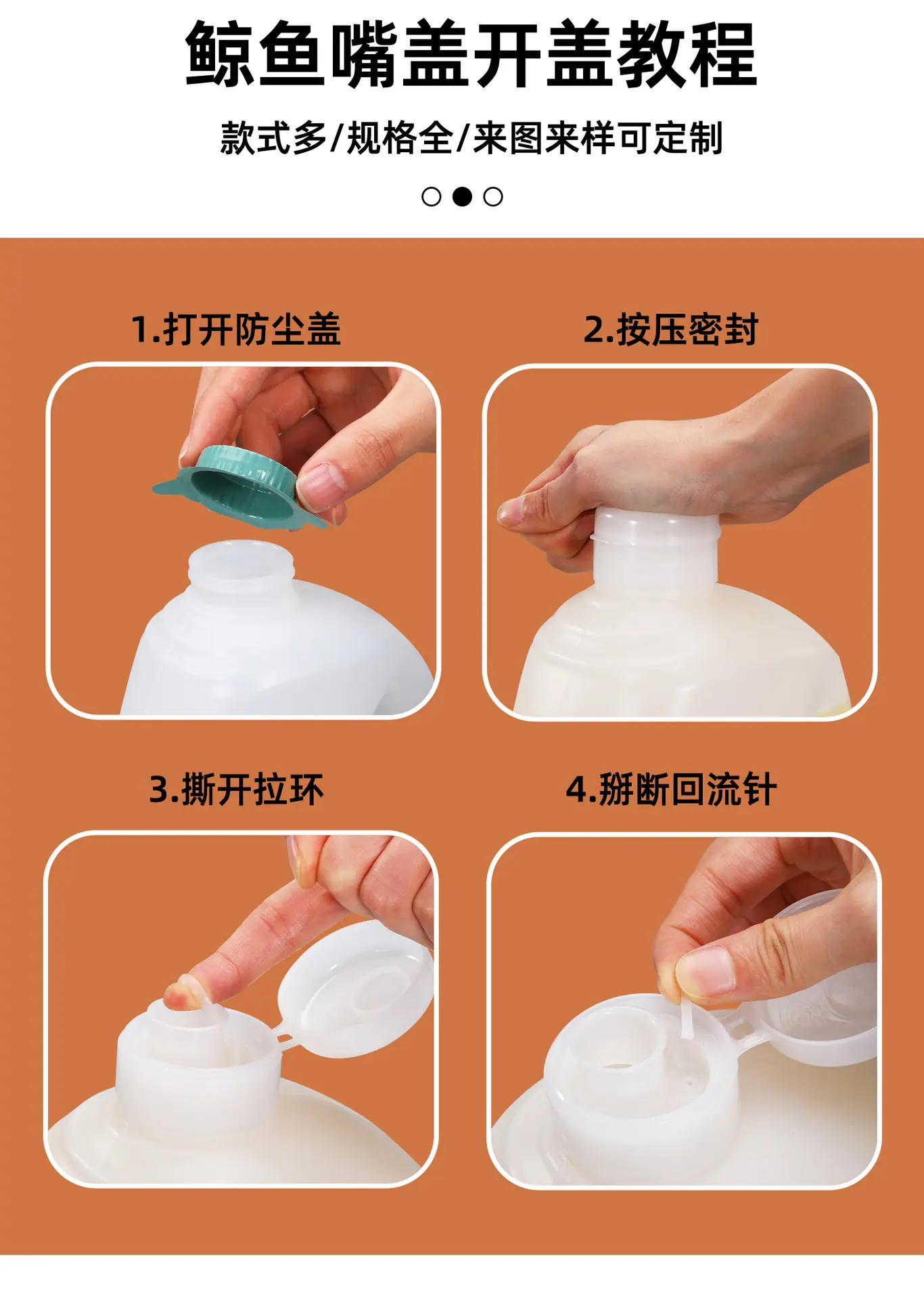 鲸鱼嘴盖开盖教程

款式多/规格全/来图来样可定制

1.打开防尘盖

2.按压密封

3.撕开拉环

4.掰断回流针