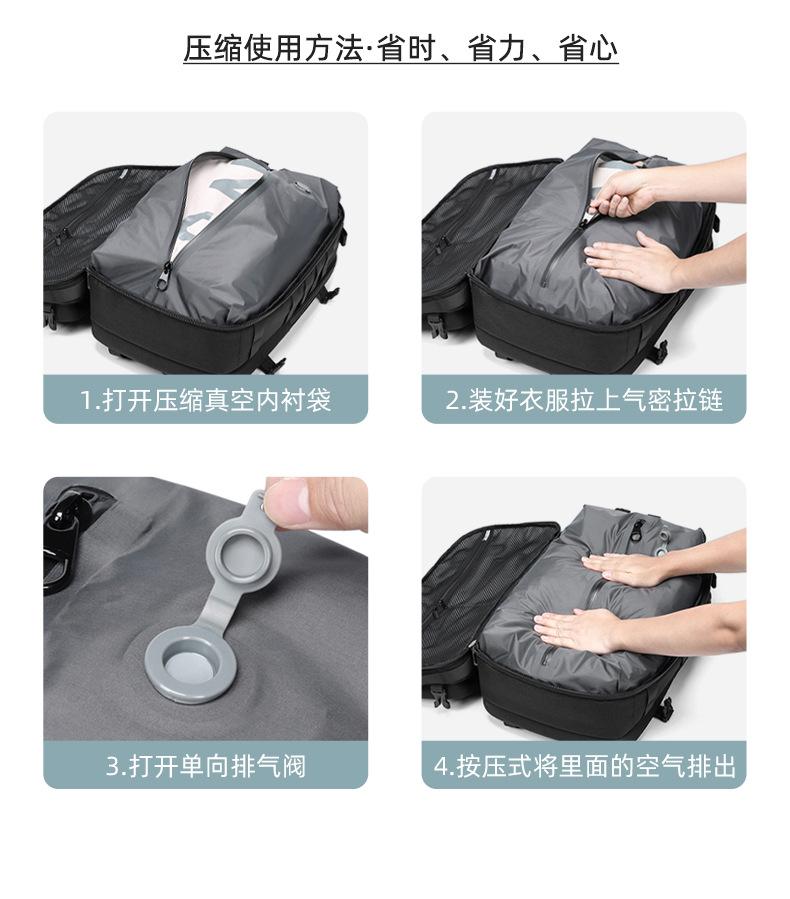 压缩使用方法·省时、省力、省心

1.打开压缩真空内衬袋

2.装好衣服拉上气密拉链

3.打开单向排气阀

4.按压式将里面的空气排出